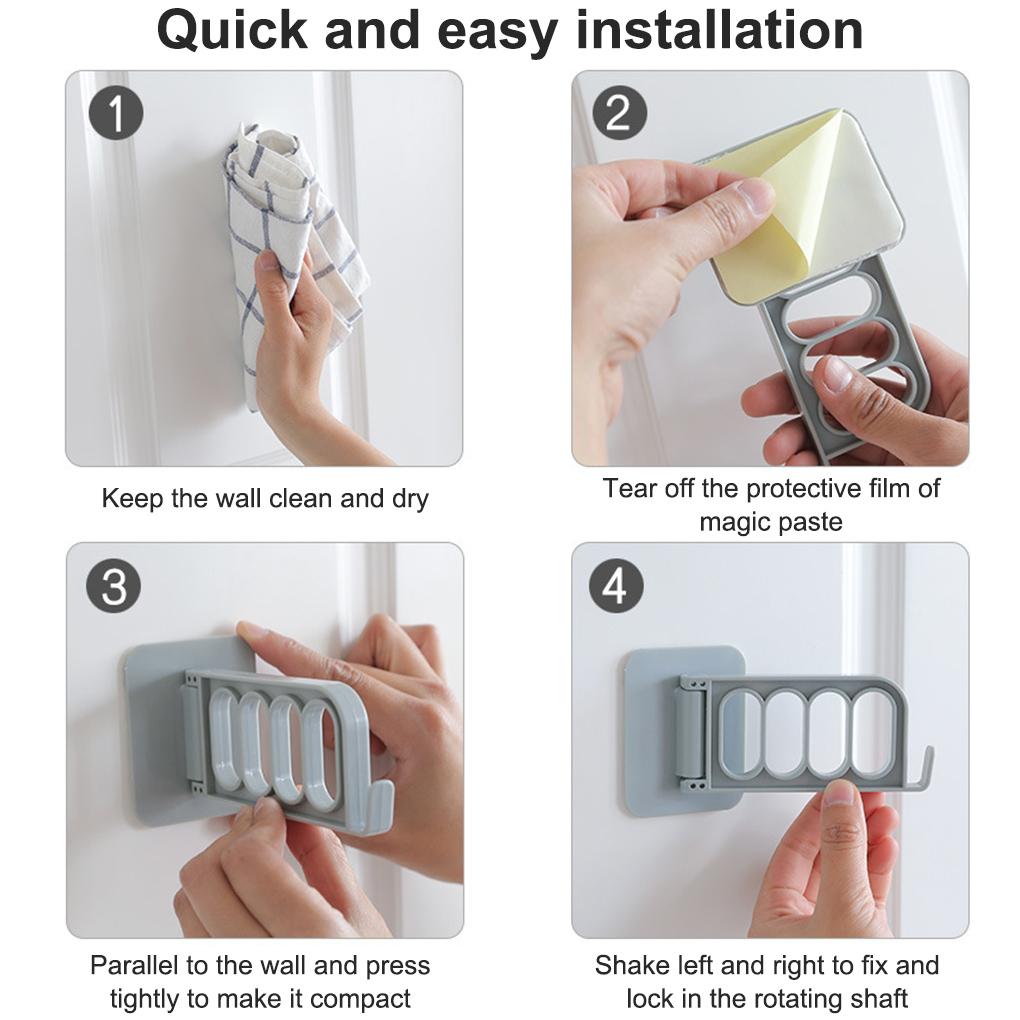 Quick and easy installation

1

Keep the wall clean and dry

2

Tear off the protective film of magic paste

3

Parallel to the wall and press tightly to make it compact

4

Shake left and right to fix and lock in the rotating shaft