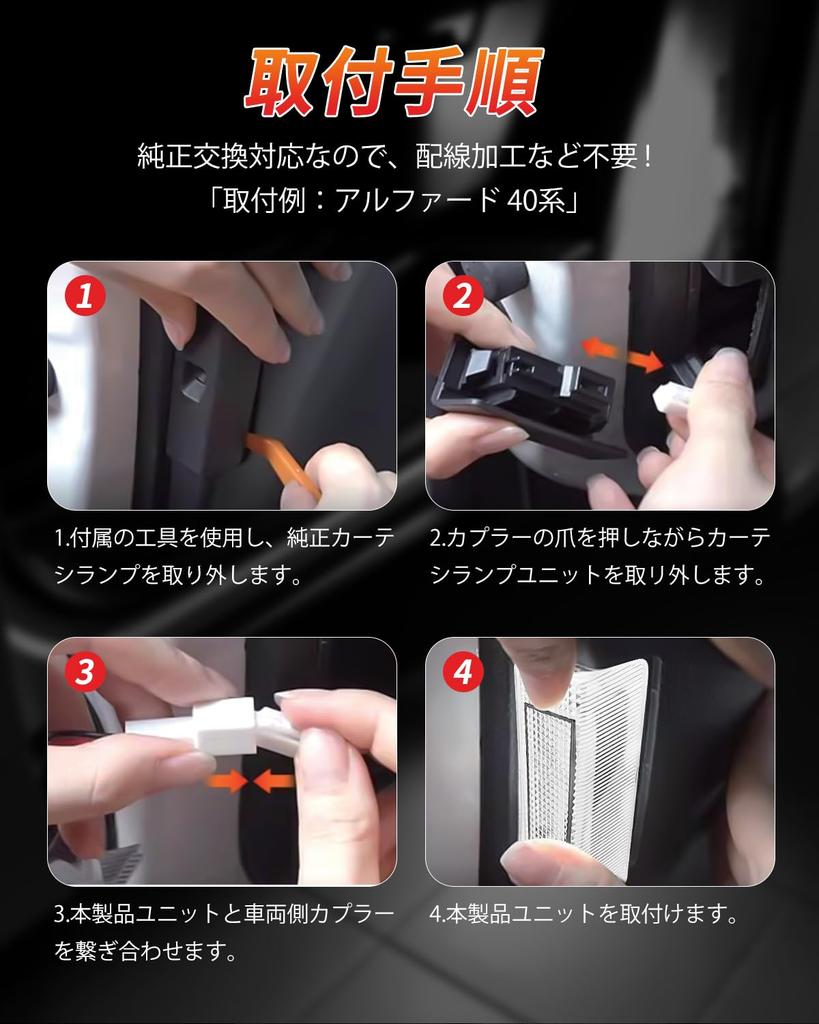 取付手順

純正交換対応なので、配線加工など不要！
「取付例：アルファード 40系」

1

1.付属の工具を使用し、純正カーテシランプを取り外します。

2

2.カプラーの爪を押しながらカーテシランプユニットを取り外します。

3

3.本製品ユニットと車両側カプラーを繋ぎ合わせます。

4

4.本製品ユニットを取付けます。