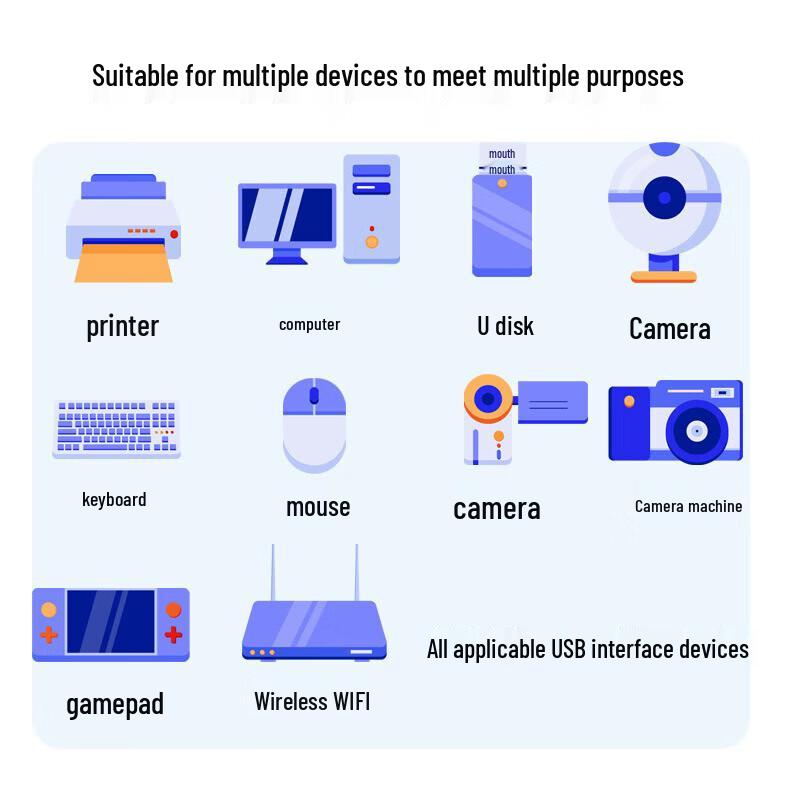 Suitable for multiple devices to meet multiple purposes

mouth
mouth

printer

computer

U disk

Camera

keyboard

mouse

camera

Camera machine

gamepad

Wireless WIFI

All applicable USB interface devices