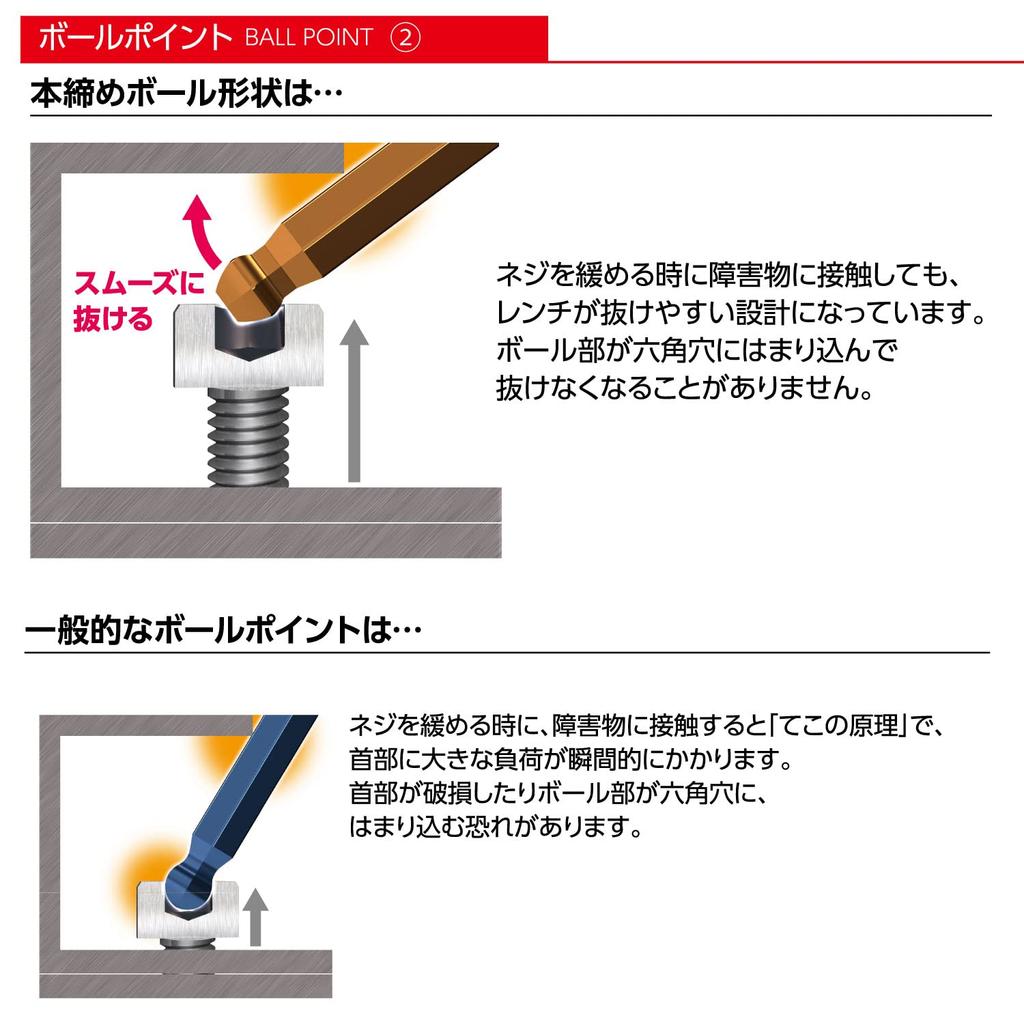 ボールポイント BALL POINT ②

本締めボール形状は…

スムーズに抜ける

ネジを緩める時に障害物に接触しても、レンチが抜けやすい設計になっています。ボール部が六角穴にはまり込んで抜けなくなることがありません。

一般的なボールポイントは…

ネジを緩める時に、障害物に接触すると「てこの原理」で、首部に大きな負荷が瞬間的にかかります。首部が破損したりボール部が六角穴に、はまり込む恐れがあります。