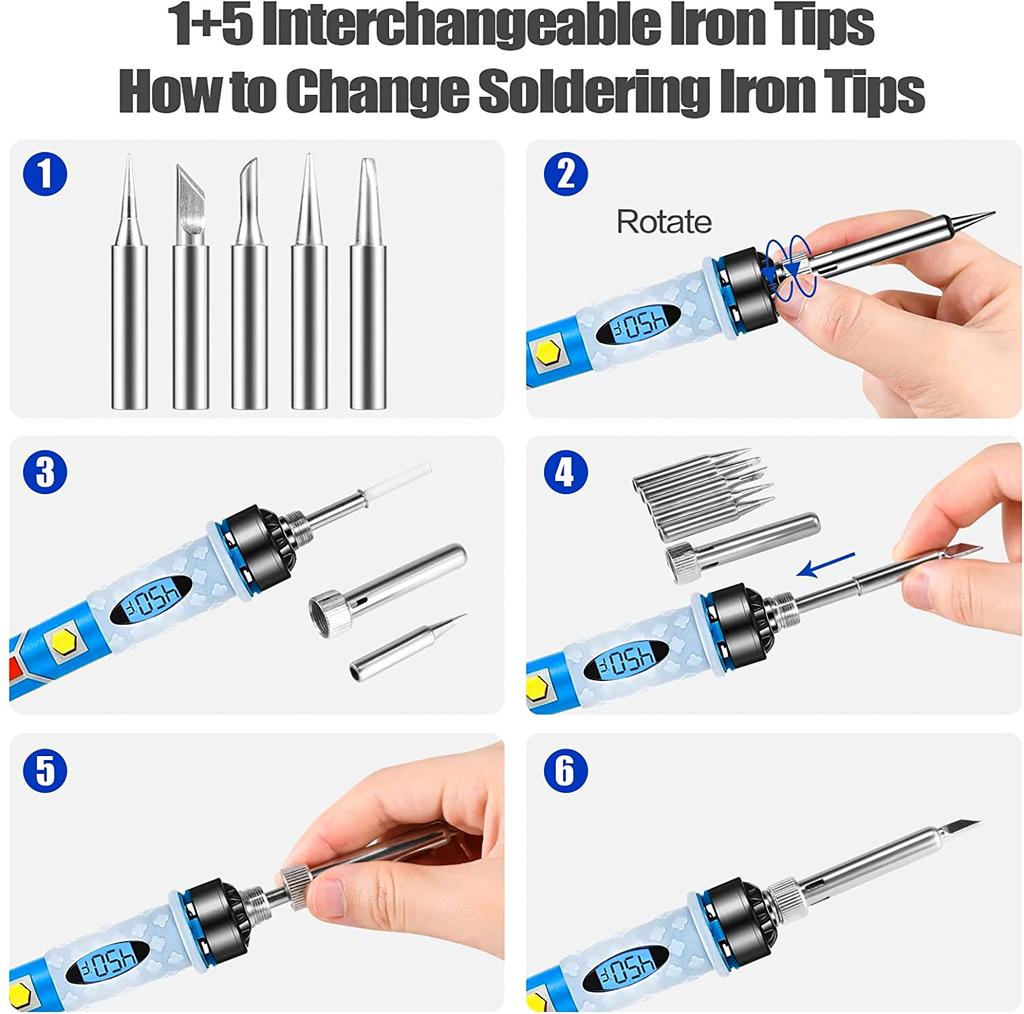 1+5 Interchangeable Iron Tips
How to Change Soldering Iron Tips

1

2

Rotate

450°F

3

450°F

4

450°F

5

450°F

6

450°F