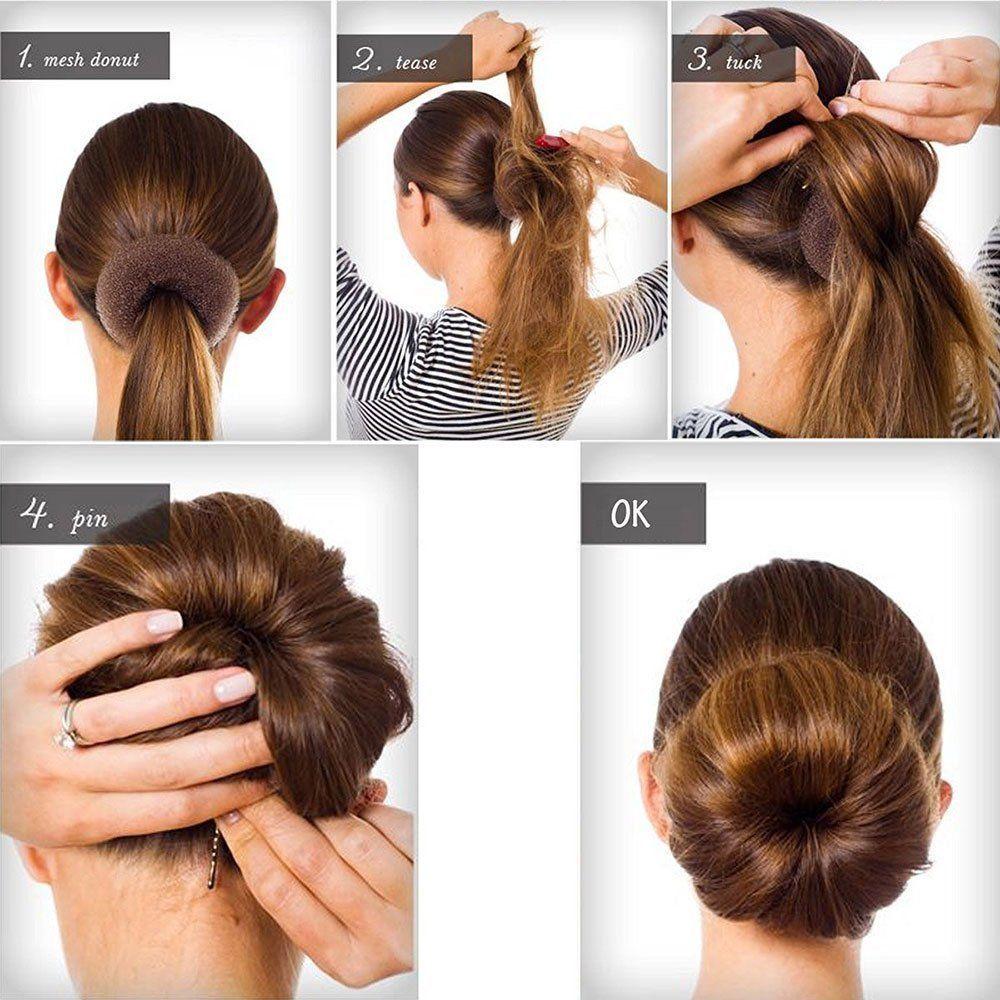 1. mesh donut

2. tease

3. tuck

4. pin

OK