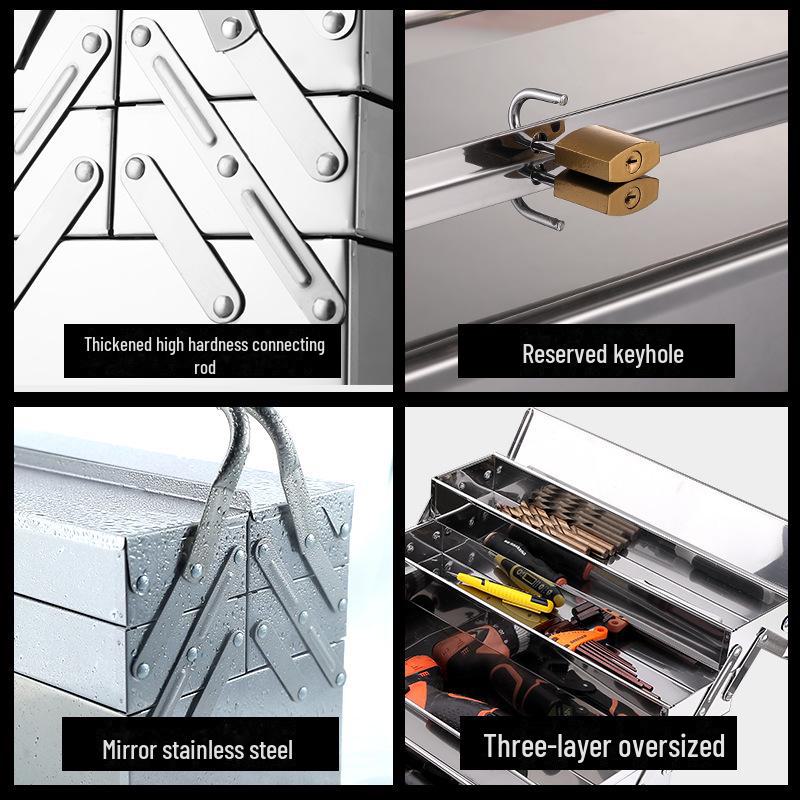 Thickened high hardness connecting rod

Reserved keyhole

Mirror stainless steel

Three-layer oversized