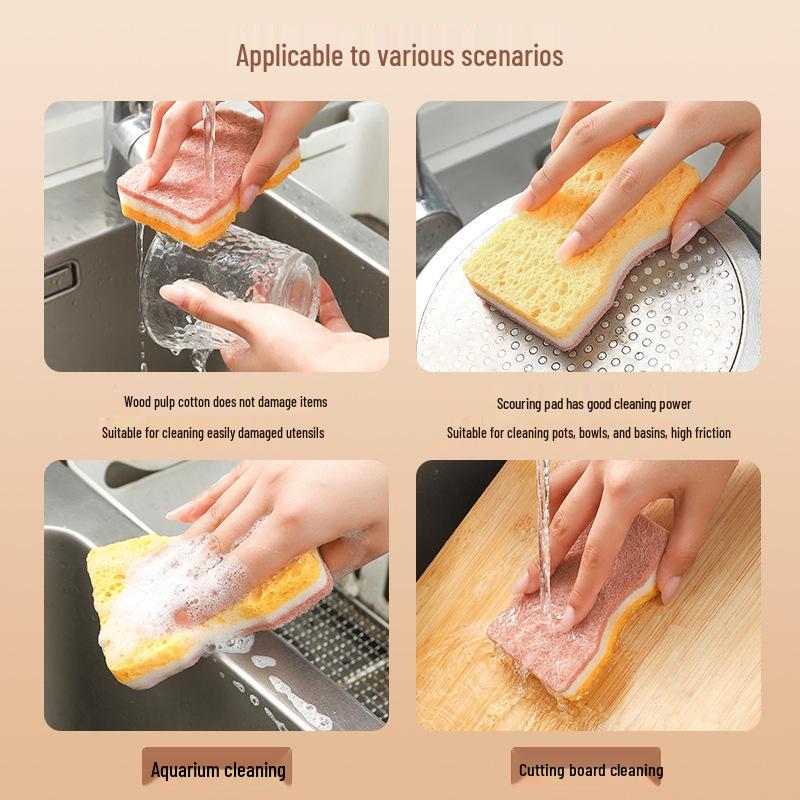 Applicable to various scenarios

Wood pulp cotton does not damage items

Suitable for cleaning easily damaged utensils

Scouring pad has good cleaning power

Suitable for cleaning pots, bowls, and basins, high friction

Aquarium cleaning

Cutting board cleaning