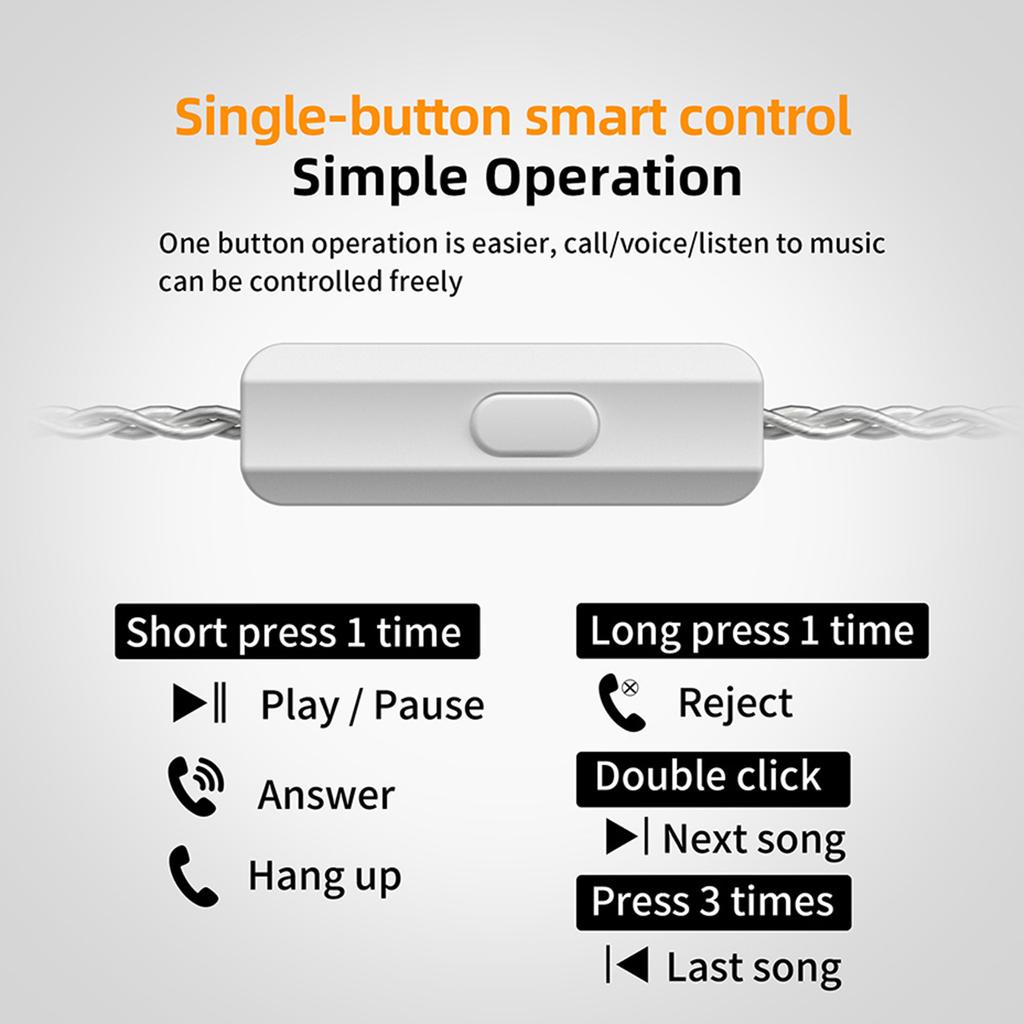 Single-button smart control
Simple Operation

One button operation is easier, call/voice/listen to music can be controlled freely

Short press 1 time

Play / Pause

Answer

Hang up

Long press 1 time

Reject

Double click

Next song

Press 3 times

Last song