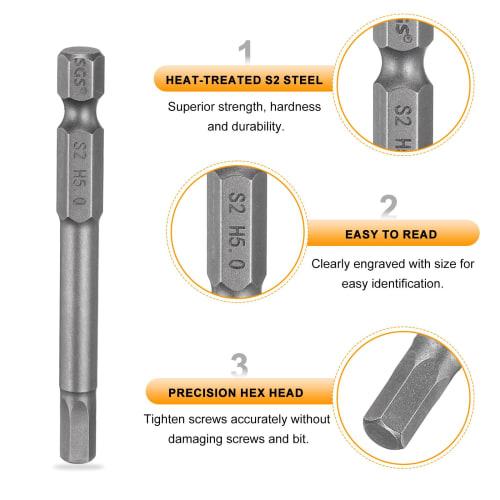 SGS
S2 H5.0

1
HEAT-TREATED S2 STEEL
Superior strength, hardness and durability.

S2 H

S2 H5.0

2
EASY TO READ
Clearly engraved with size for easy identification.

3
PRECISION HEX HEAD
Tighten screws accurately without damaging screws and bit.