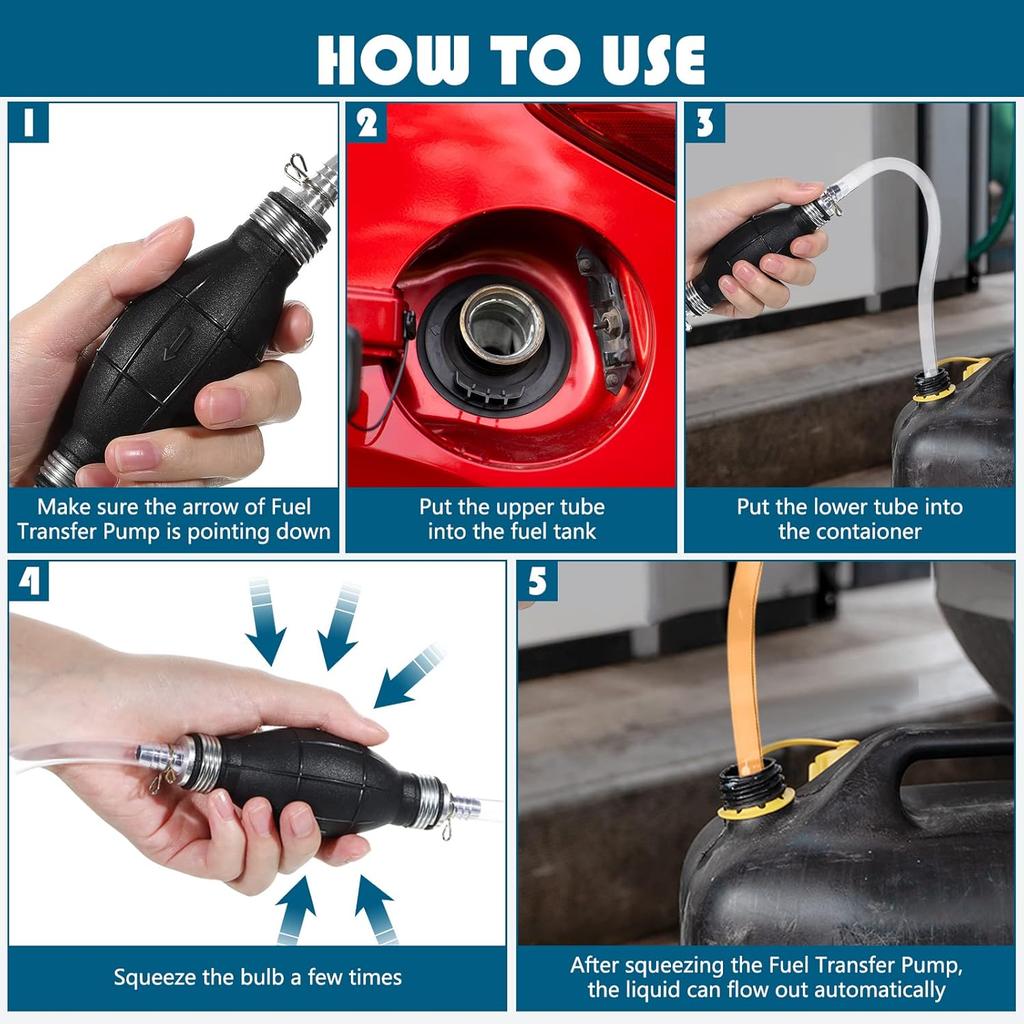 HOW TO USE

1

Make sure the arrow of Fuel Transfer Pump is pointing down

2

Put the upper tube into the fuel tank

3

Put the lower tube into the contaioner

4

Squeeze the bulb a few times

5

After squeezing the Fuel Transfer Pump, the liquid can flow out automatically