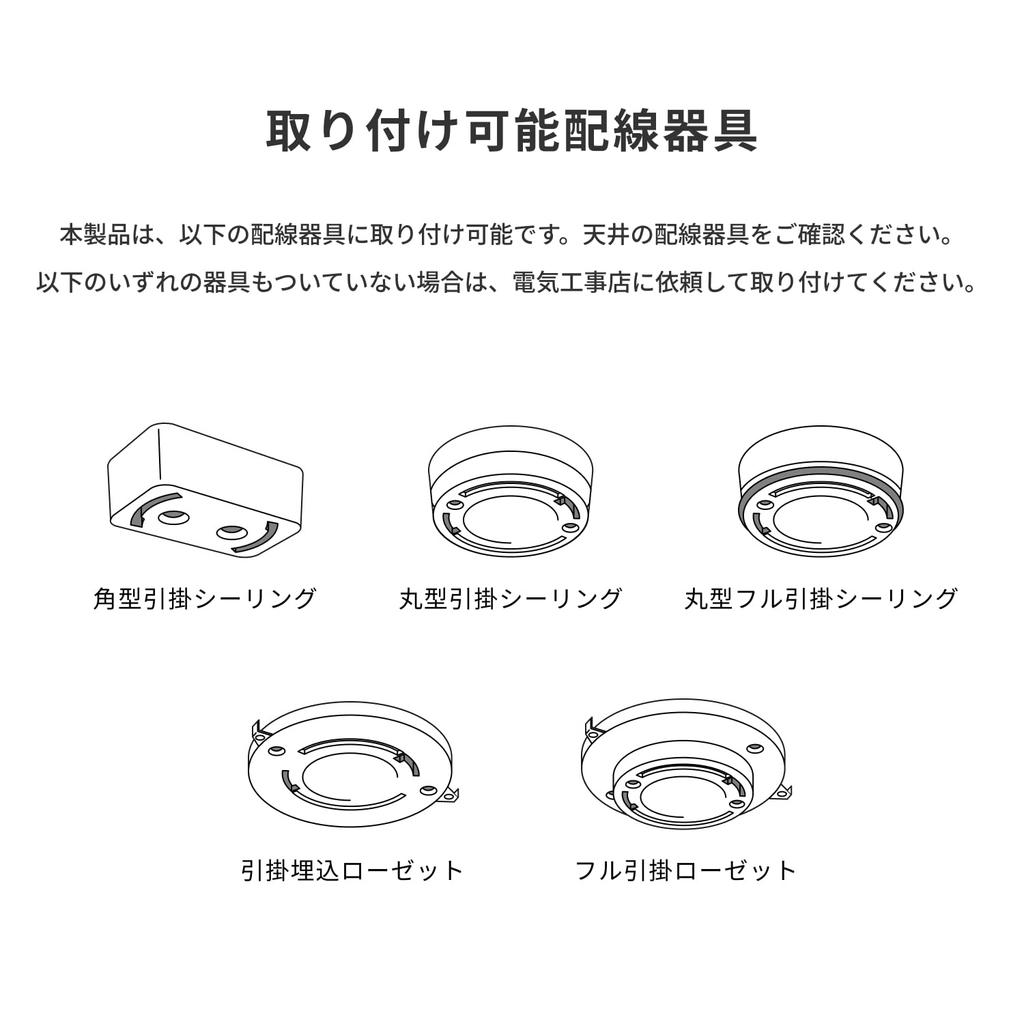 取り付け可能配線器具

本製品は、以下の配線器具に取り付け可能です。天井の配線器具をご確認ください。
以下のいずれの器具もついていない場合は、電気工事店に依頼して取り付けてください。

角型引掛シーリング

丸型引掛シーリング

丸型フル引掛シーリング

引掛埋込ローゼット

フル引掛ローゼット