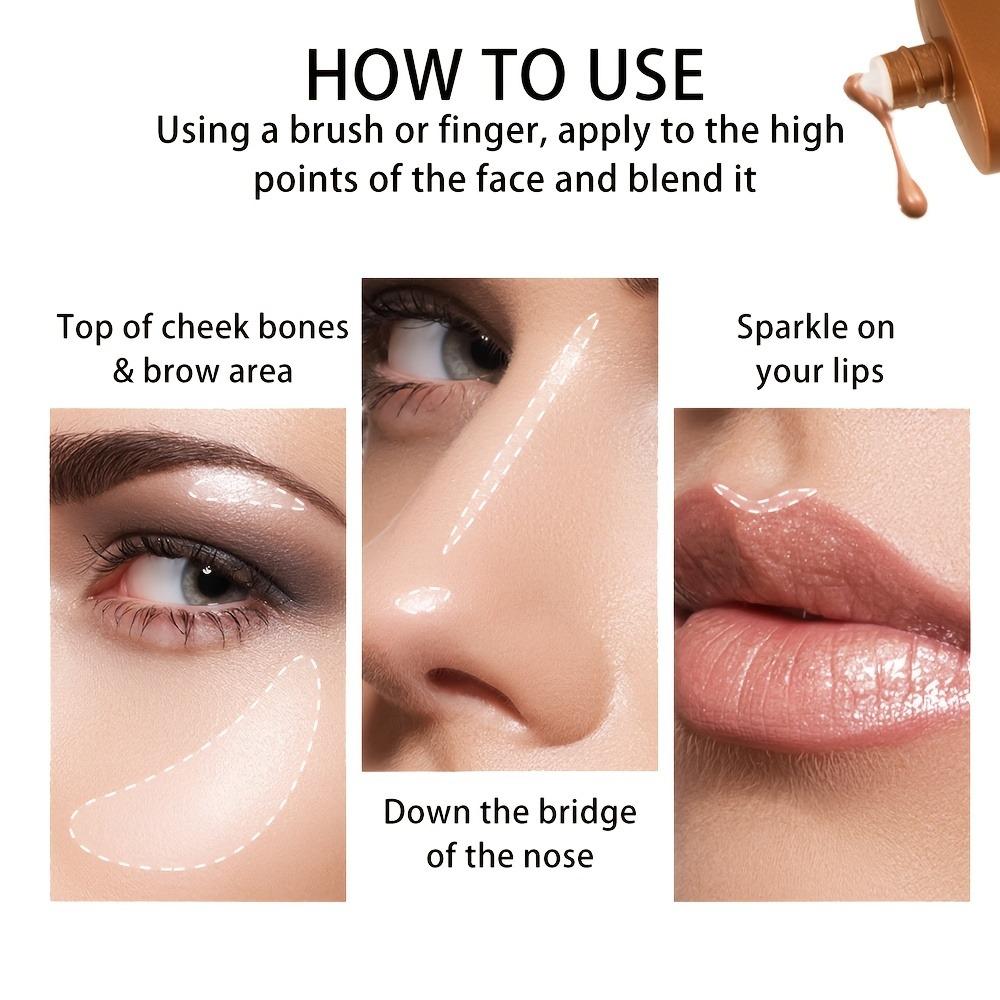 HOW TO USE

Using a brush or finger, apply to the high points of the face and blend it

Top of cheek bones & brow area

Down the bridge of the nose

Sparkle on your lips