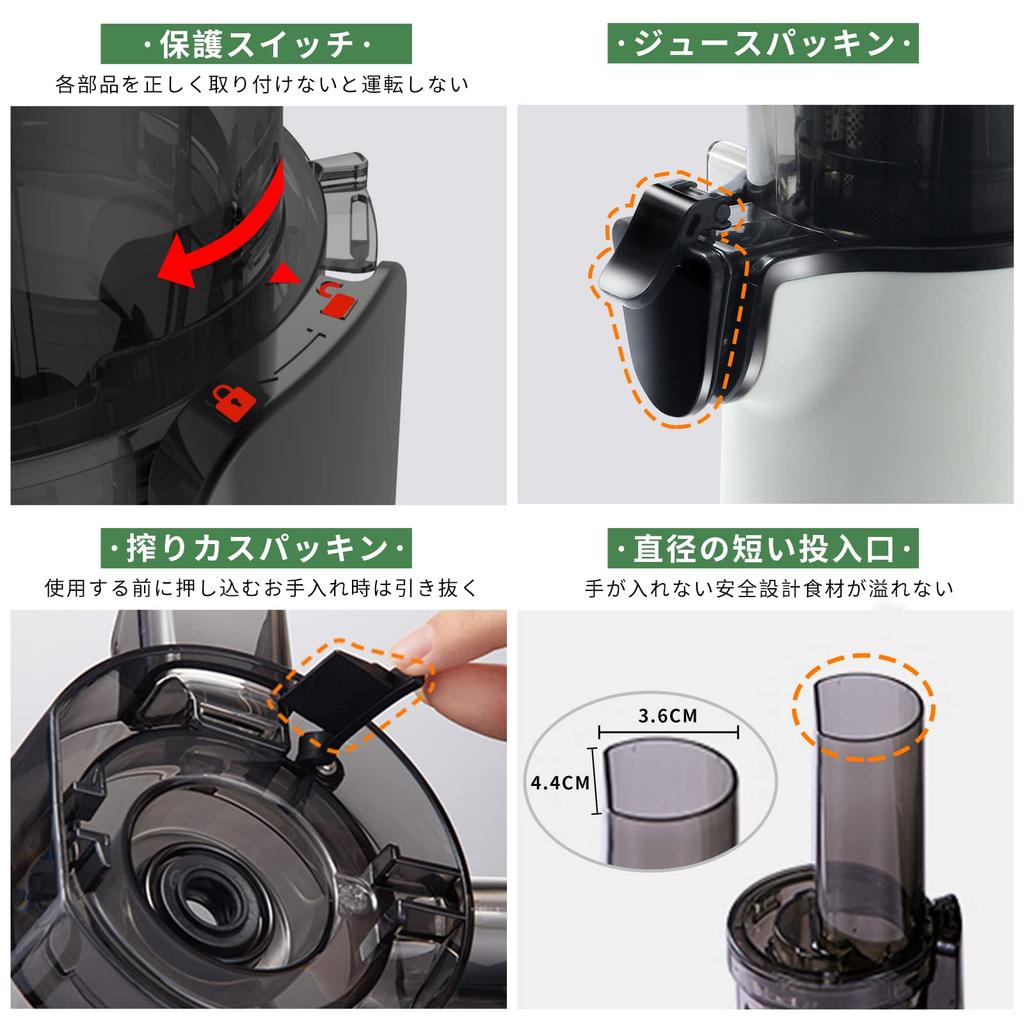 ·保護スイッチ·
各部品を正しく取り付けないと運転しない

·ジュースパッキン·

·搾りカスパッキン·
使用する前に押し込むお手入れ時は引き抜く

·直径の短い投入口·
手が入れない安全設計食材が溢れない

3.6CM
4.4CM