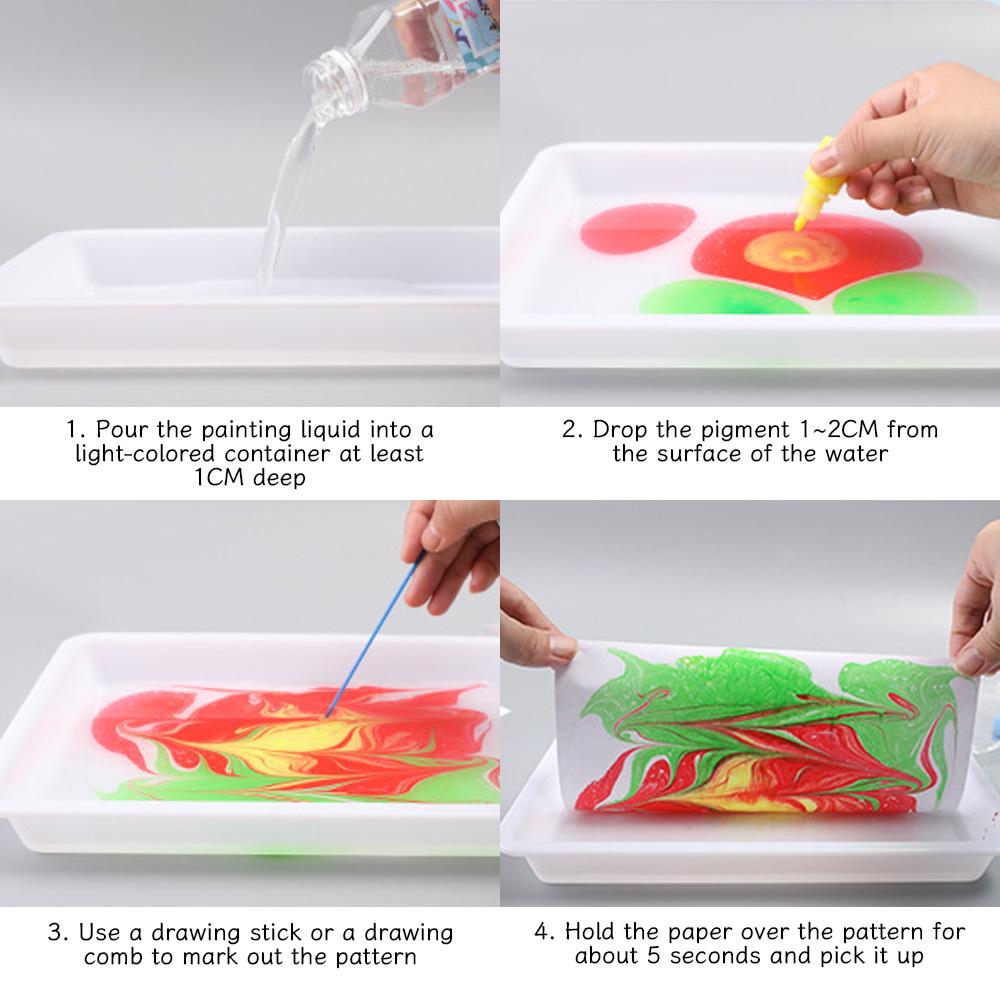 1. Pour the painting liquid into a light-colored container at least 1CM deep

2. Drop the pigment 1~2CM from the surface of the water

3. Use a drawing stick or a drawing comb to mark out the pattern

4. Hold the paper over the pattern for about 5 seconds and pick it up