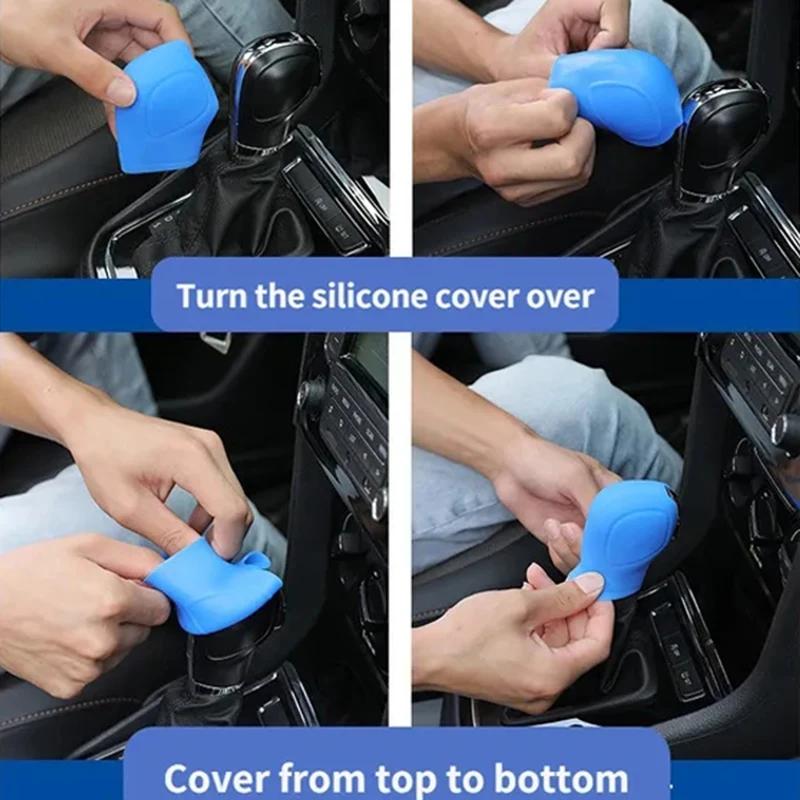 Turn the silicone cover over

Cover from top to bottom