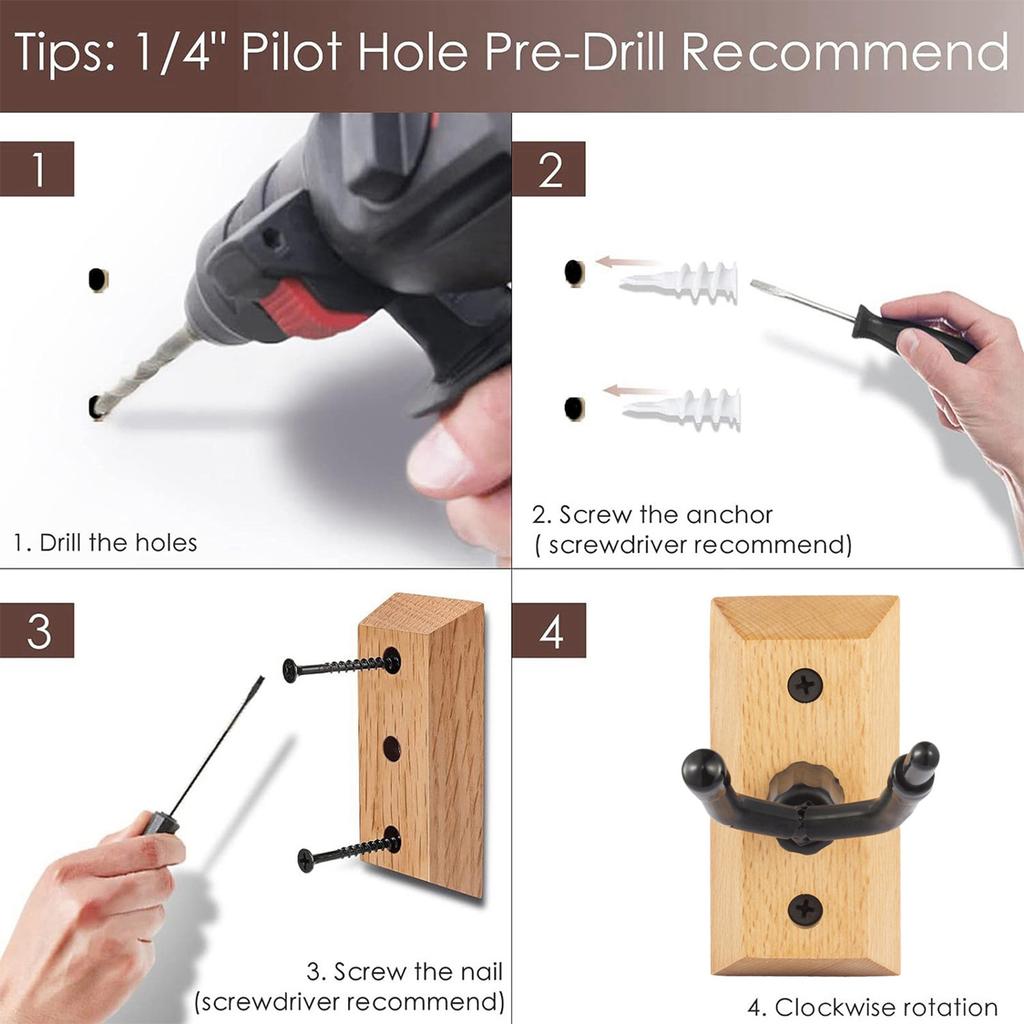 Tips: 1/4" Pilot Hole Pre-Drill Recommend

1

1. Drill the holes

2

2. Screw the anchor
( screwdriver recommend)

3

3. Screw the nail
(screwdriver recommend)

4

4. Clockwise rotation