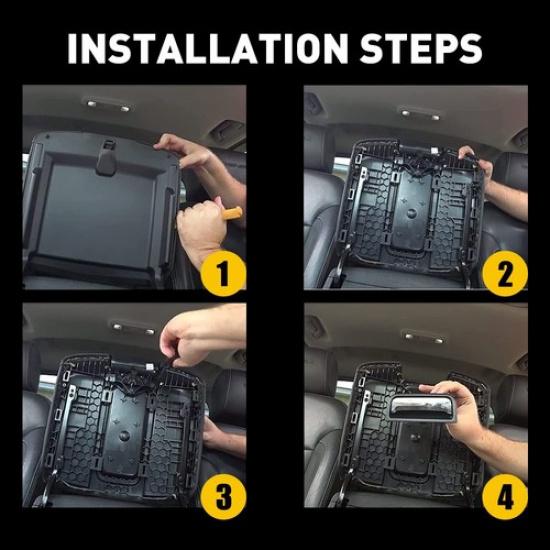 INSTALLATION STEPS

1

2

3

4