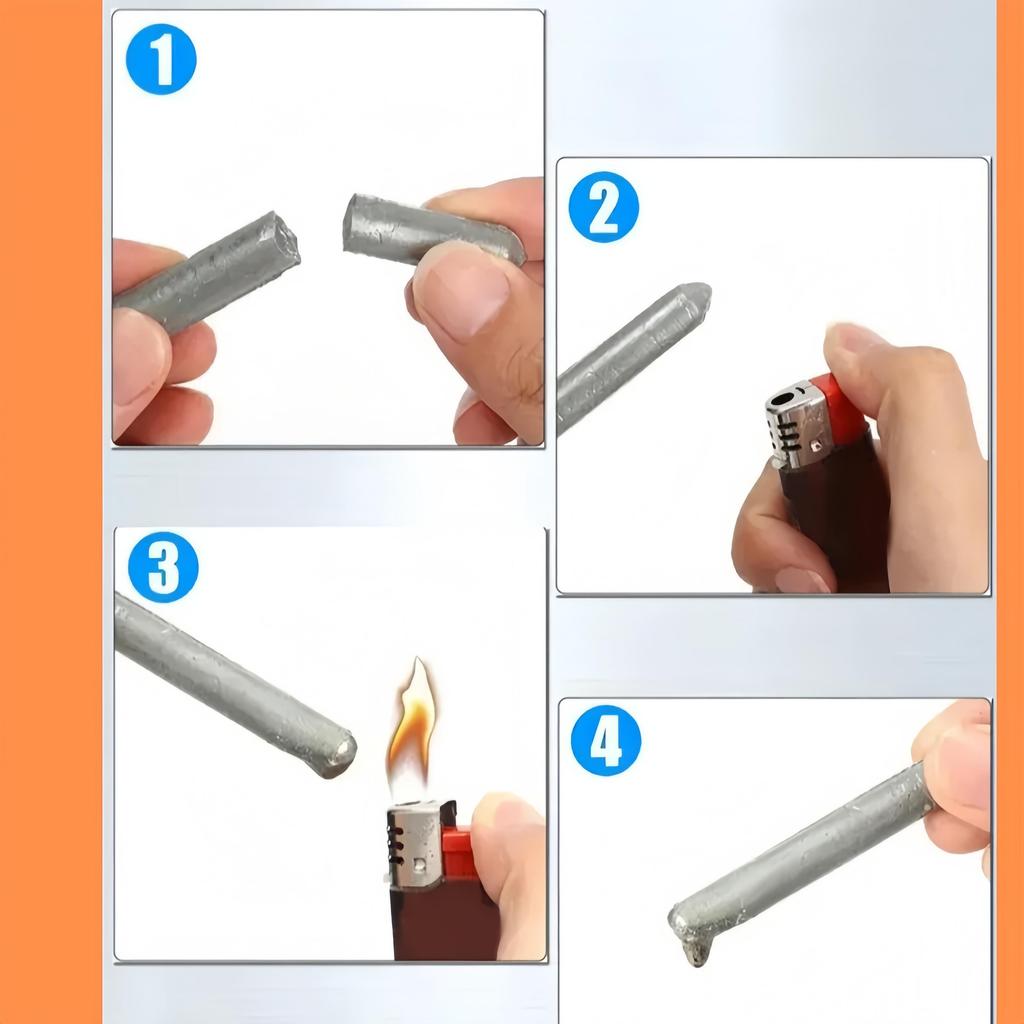 1

2

3

4