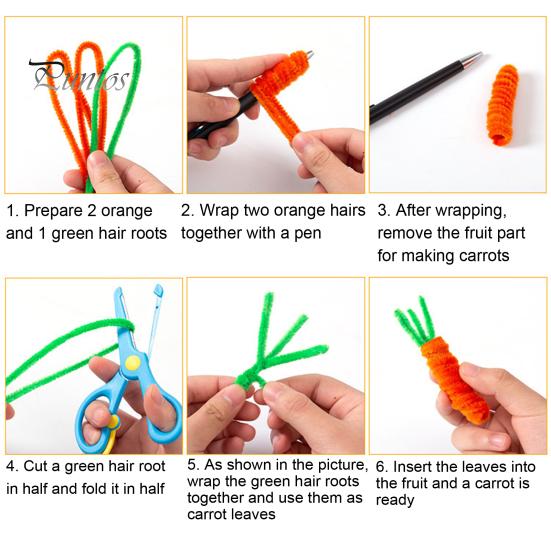 Puntos

1. Prepare 2 orange and 1 green hair roots

2. Wrap two orange hairs together with a pen

3. After wrapping, remove the fruit part for making carrots

4. Cut a green hair root in half and fold it in half

5. As shown in the picture, wrap the green hair roots together and use them as carrot leaves

6. Insert the leaves into the fruit and a carrot is ready