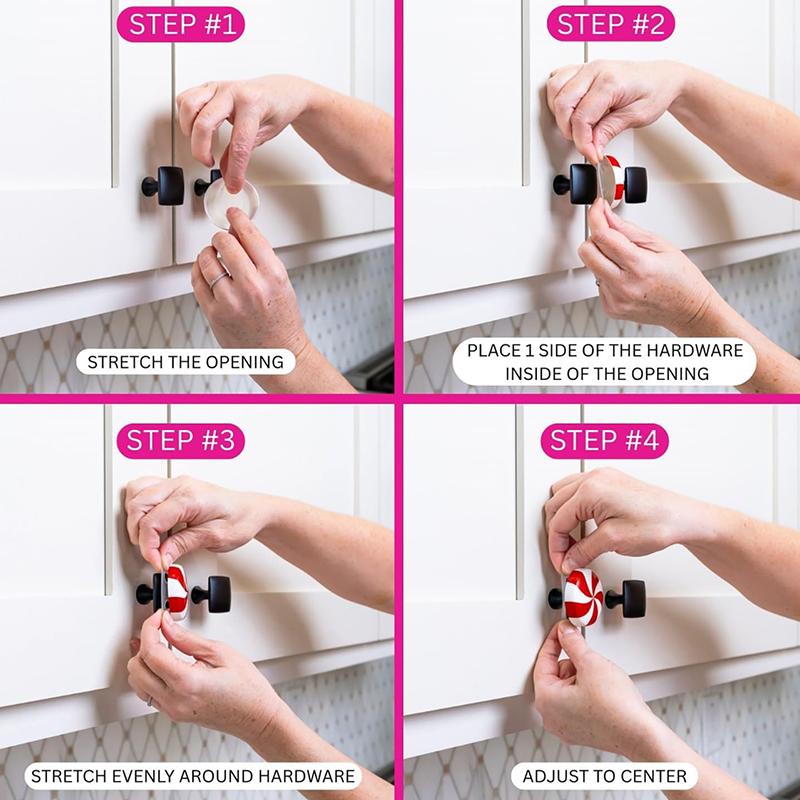 STEP #1

STRETCH THE OPENING

STEP #2

PLACE 1 SIDE OF THE HARDWARE INSIDE OF THE OPENING

STEP #3

STRETCH EVENLY AROUND HARDWARE

STEP #4

ADJUST TO CENTER