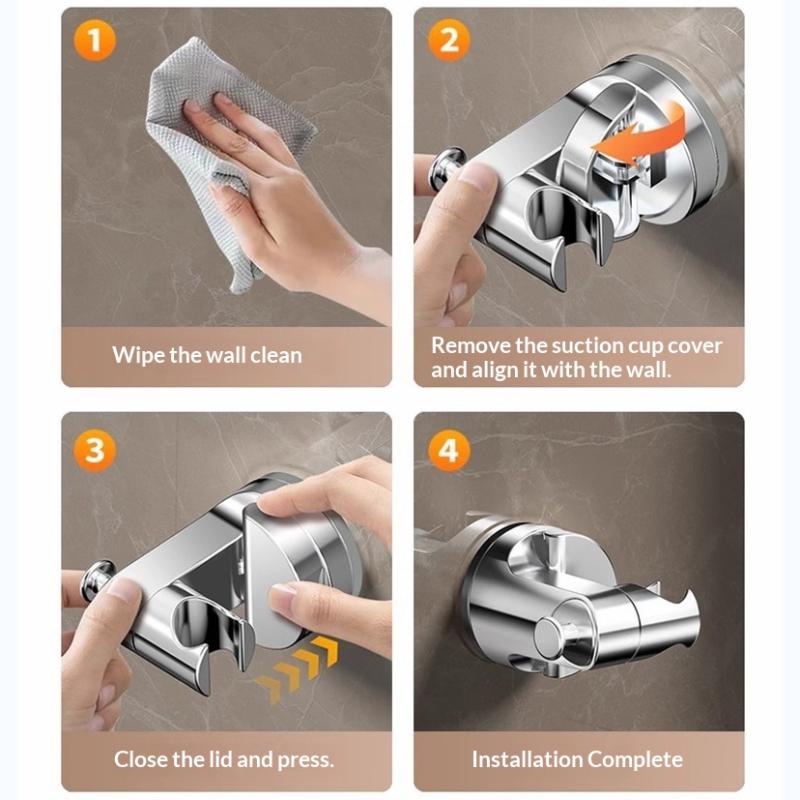 1

Wipe the wall clean

2

Remove the suction cup cover and align it with the wall.

3

Close the lid and press.

4

Installation Complete