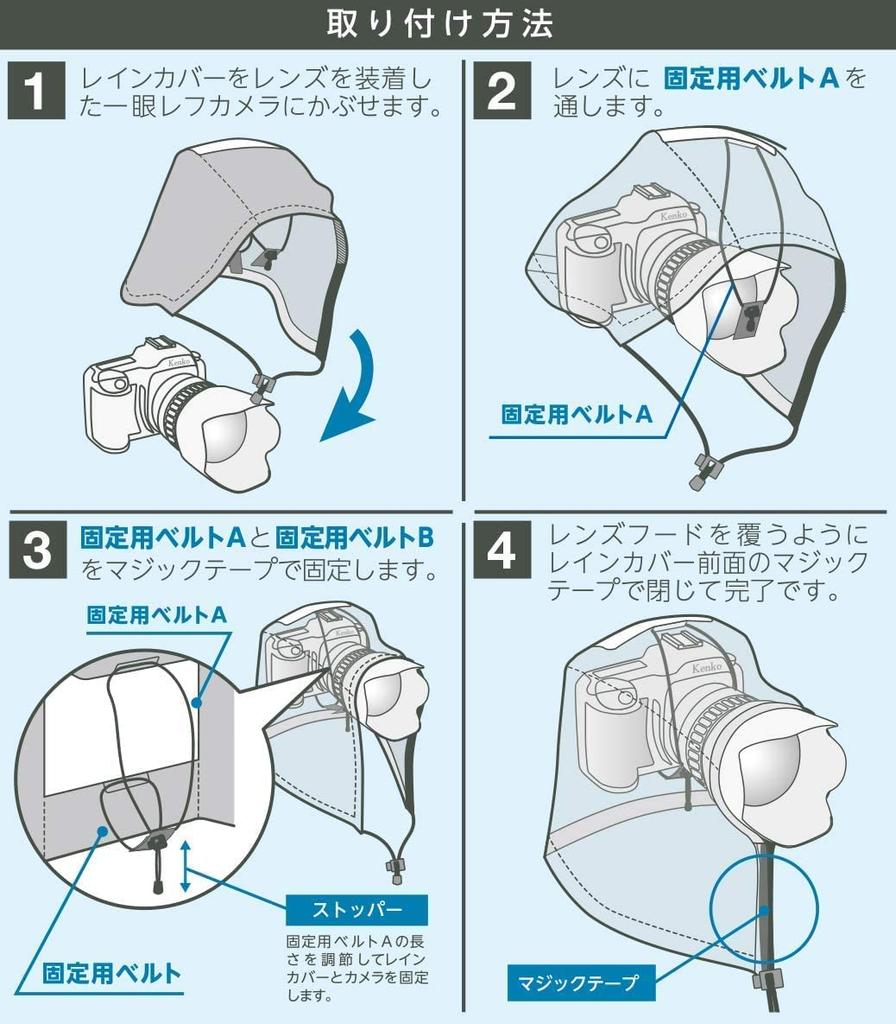 取り付け方法

1 レインカバーをレンズを装着した一眼レフカメラにかぶせます。

Kenko

2 レンズに 固定用ベルトA を通します。

Kenko

固定用ベルトA

3 固定用ベルトAと固定用ベルトBをマジックテープで固定します。

固定用ベルトA

固定用ベルト

ストッパー

固定用ベルトAの長さを調節してレインカバーとカメラを固定します。

4 レンズフードを覆うようにレインカバー前面のマジックテープで閉じて完了です。

Kenko

マジックテープ