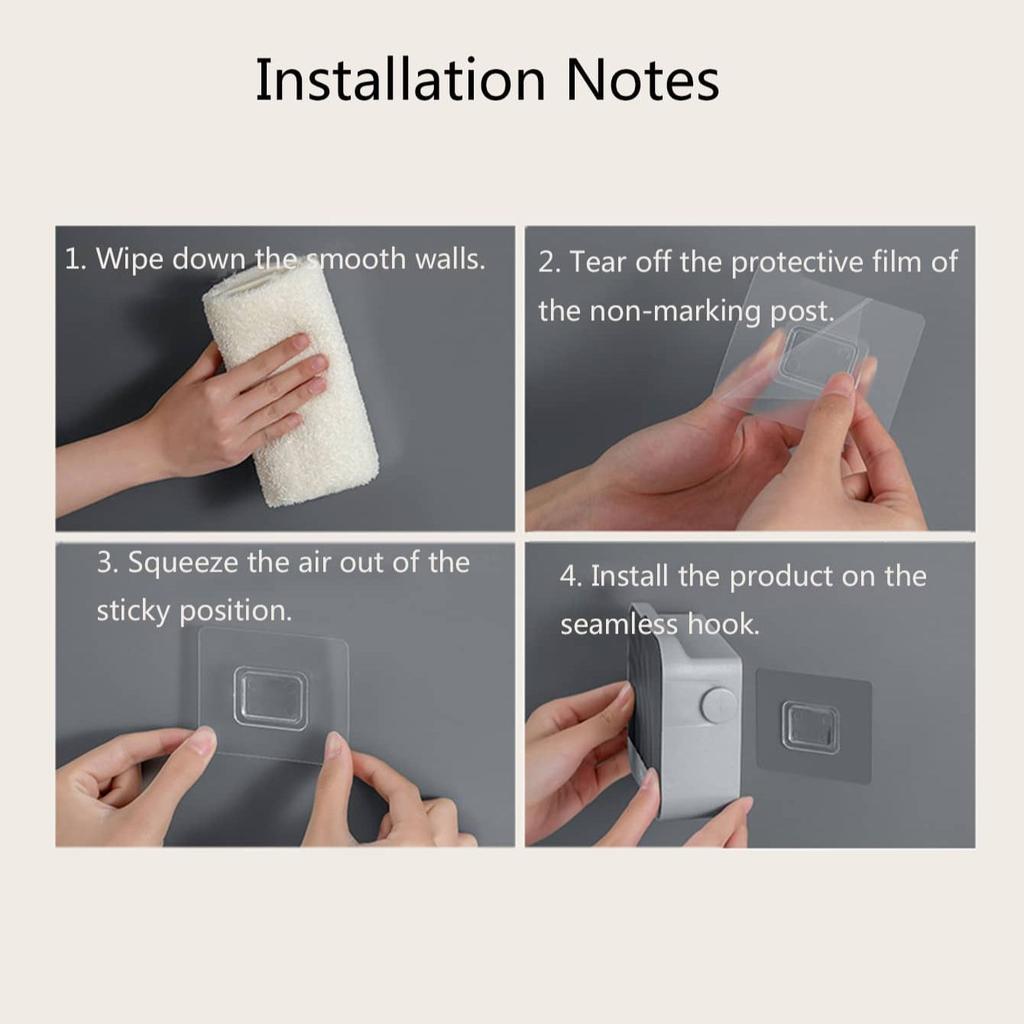 Installation Notes

1. Wipe down the smooth walls.

2. Tear off the protective film of the non-marking post.

3. Squeeze the air out of the sticky position.

4. Install the product on the seamless hook.