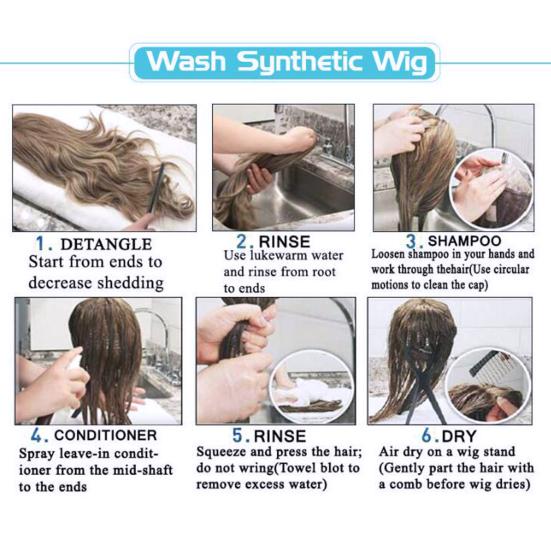 Wash Synthetic Wig

1. DETANGLE
Start from ends to decrease shedding

2. RINSE
Use lukewarm water and rinse from root to ends

3. SHAMPOO
Loosen shampoo in your hands and work through thehair(Use circular motions to clean the cap)

4. CONDITIONER
Spray leave-in conditioner from the mid-shaft to the ends

5. RINSE
Squeeze and press the hair; do not wring(Towel blot to remove excess water)

6. DRY
Air dry on a wig stand (Gently part the hair with a comb before wig dries)