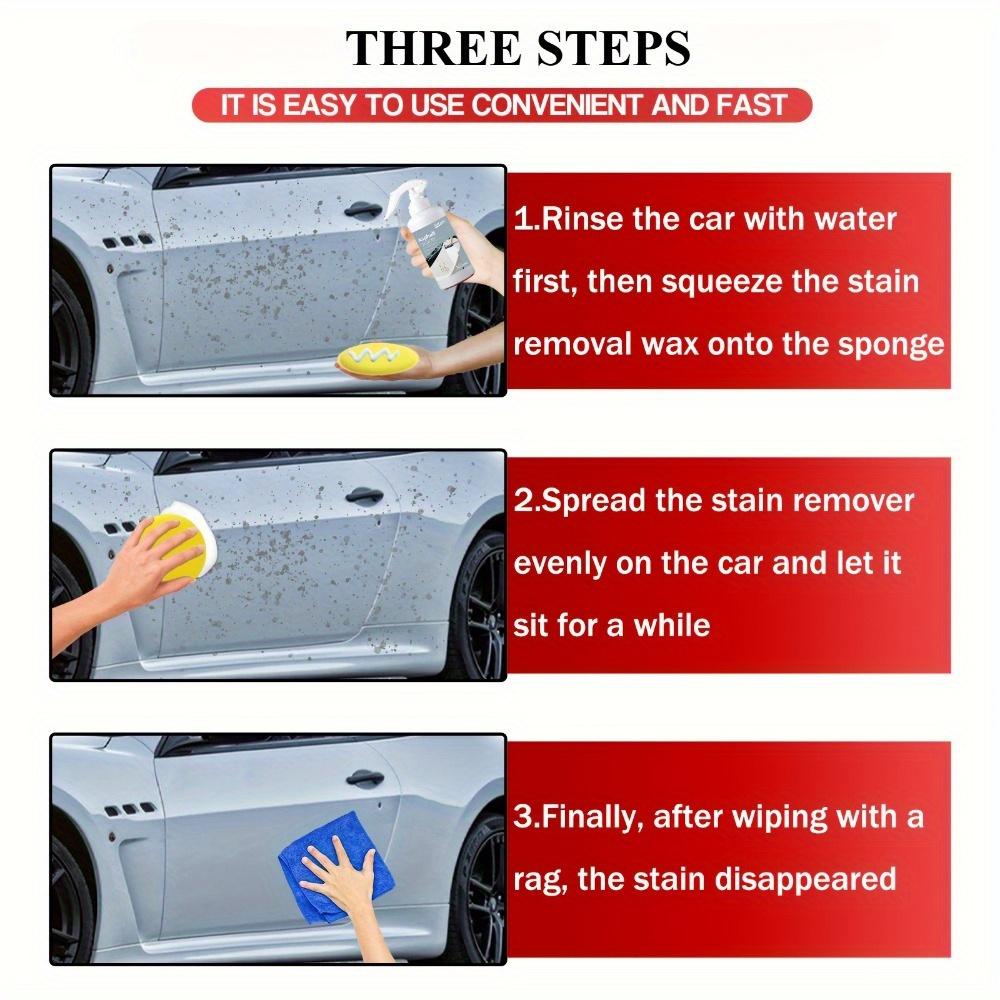 THREE STEPS

IT IS EASY TO USE CONVENIENT AND FAST

1.Rinse the car with water first, then squeeze the stain removal wax onto the sponge

2.Spread the stain remover evenly on the car and let it sit for a while

3.Finally, after wiping with a rag, the stain disappeared