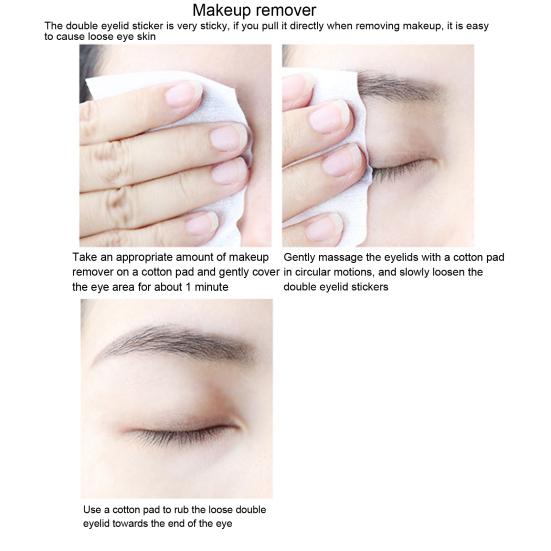 Makeup remover

The double eyelid sticker is very sticky, if you pull it directly when removing makeup, it is easy to cause loose eye skin

Take an appropriate amount of makeup remover on a cotton pad and gently cover the eye area for about 1 minute

Gently massage the eyelids with a cotton pad in circular motions, and slowly loosen the double eyelid stickers

Use a cotton pad to rub the loose double eyelid towards the end of the eye