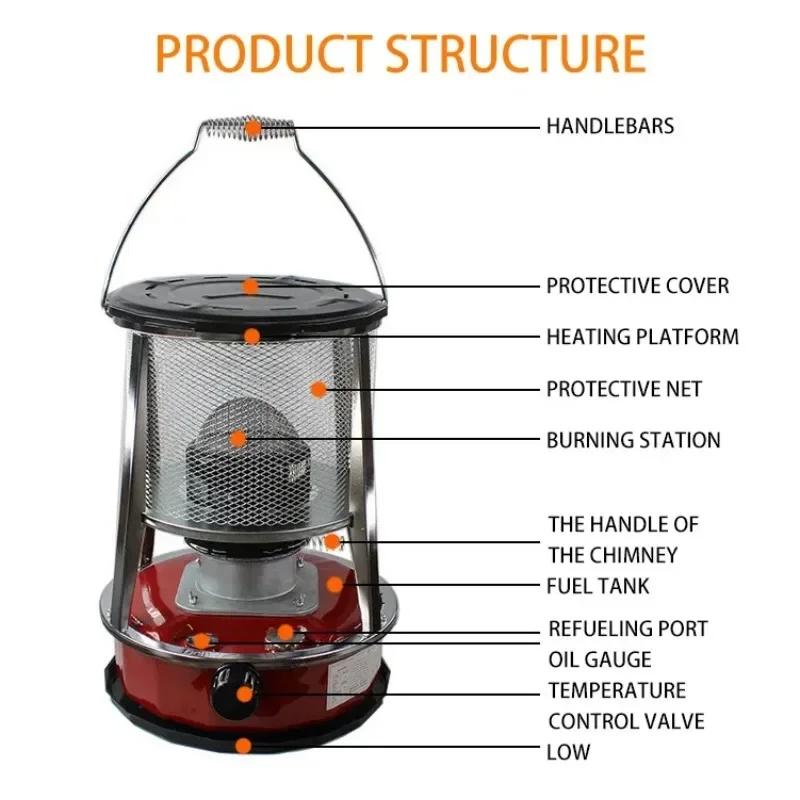 PRODUCT STRUCTURE

HANDLEBARS

PROTECTIVE COVER

HEATING PLATFORM

PROTECTIVE NET

BURNING STATION

THE HANDLE OF THE CHIMNEY

FUEL TANK

REFUELING PORT

OIL GAUGE

TEMPERATURE CONTROL VALVE

LOW