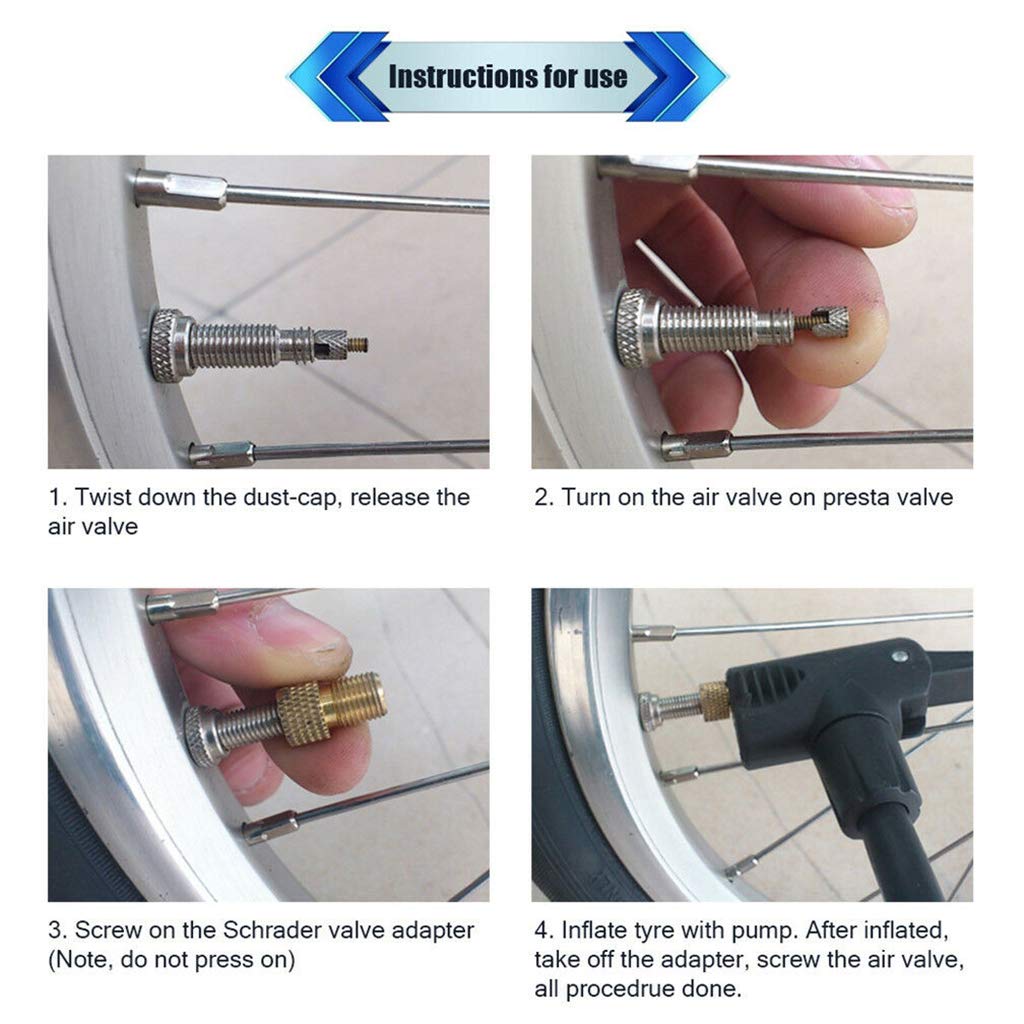 Instructions for use

1. Twist down the dust-cap, release the air valve

2. Turn on the air valve on presta valve

3. Screw on the Schrader valve adapter (Note, do not press on)

4. Inflate tyre with pump. After inflated, take off the adapter, screw the air valve, all procedrue done.