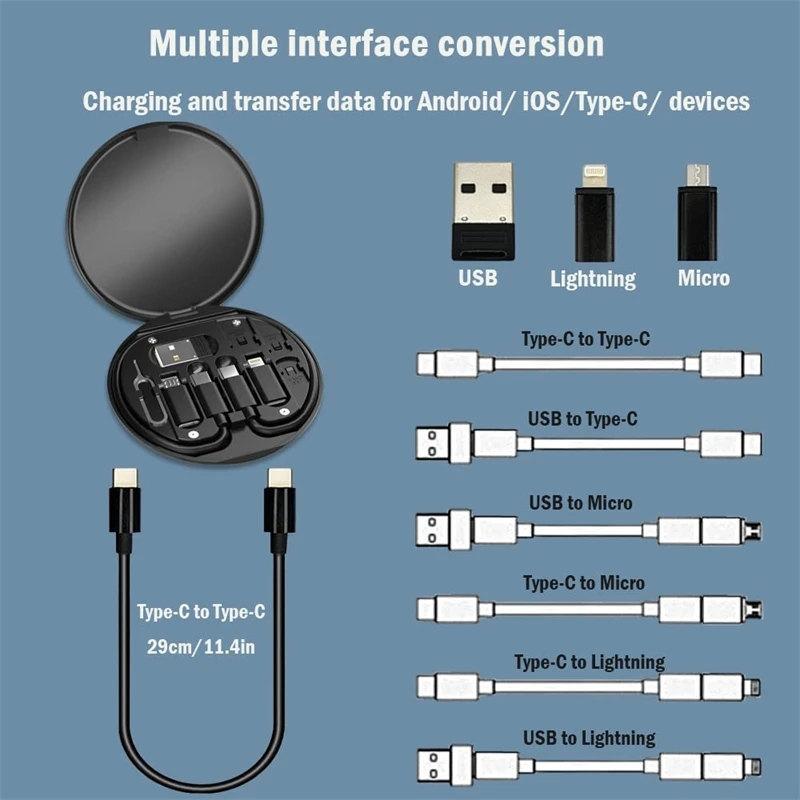 Multiple interface conversion

Charging and transfer data for Android/ iOS/Type-C/ devices

USB

Lightning

Micro

Type-C to Type-C

USB to Type-C

USB to Micro

Type-C to Micro

Type-C to Lightning

USB to Lightning

Type-C to Type-C

29cm/11.4in