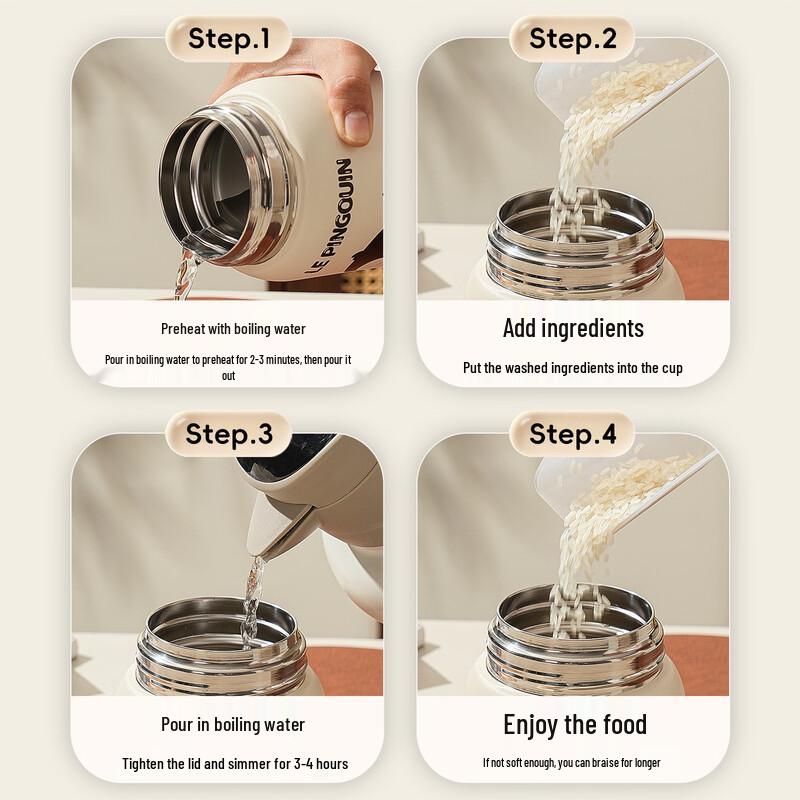 Step.1

LE PINGOUIN

Preheat with boiling water

Pour in boiling water to preheat for 2-3 minutes, then pour it out

Step.2

Add ingredients

Put the washed ingredients into the cup

Step.3

Pour in boiling water

Tighten the lid and simmer for 3-4 hours

Step.4

Enjoy the food

If not soft enough, you can braise for longer