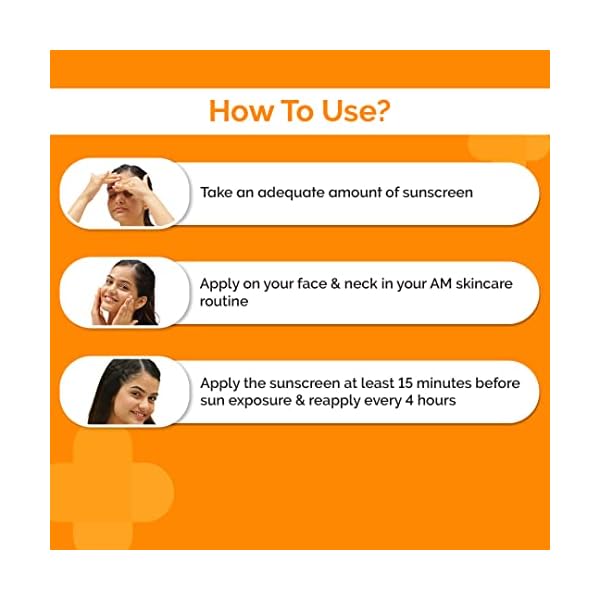 How To Use?

Take an adequate amount of sunscreen

Apply on your face & neck in your AM skincare routine

Apply the sunscreen at least 15 minutes before sun exposure & reapply every 4 hours