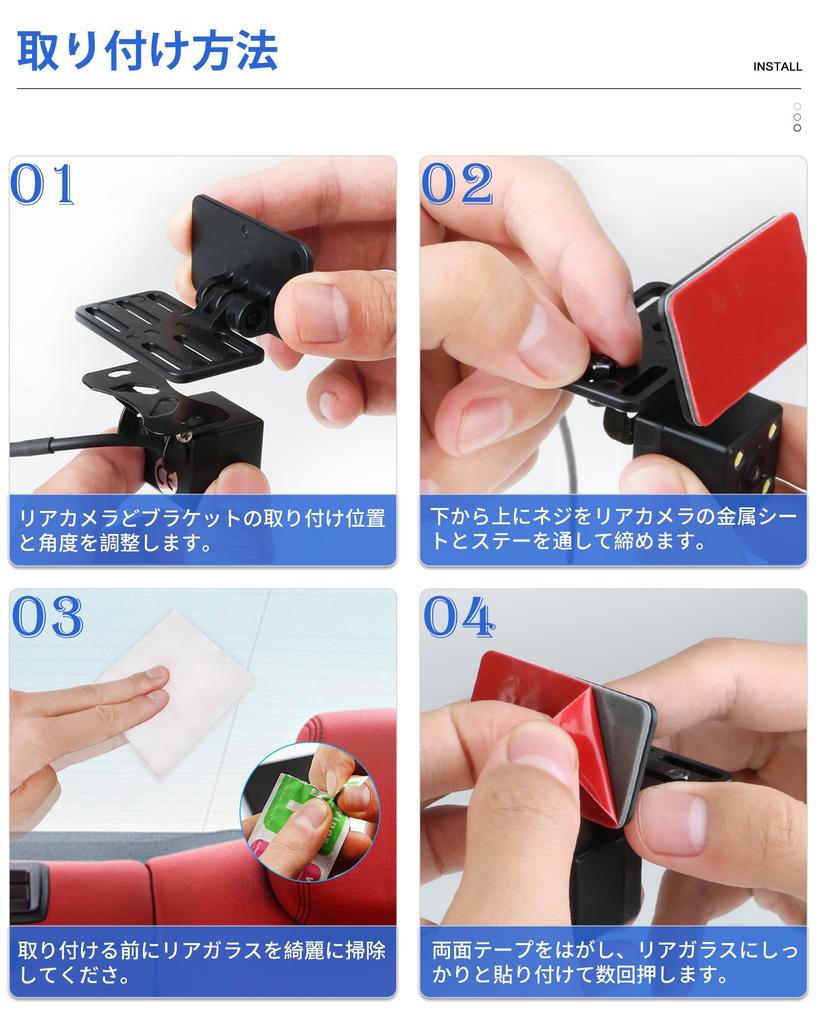 取り付け方法

INSTALL

01

リアカメラどブラケットの取り付け位置と角度を調整します。

02

下から上にネジをリアカメラの金属シートとステーを通して締めます。

03

取り付ける前にリアガラスを綺麗に掃除してくださ。

04

両面テープをはがし、リアガラスにしっかりと貼り付けて数回押します。