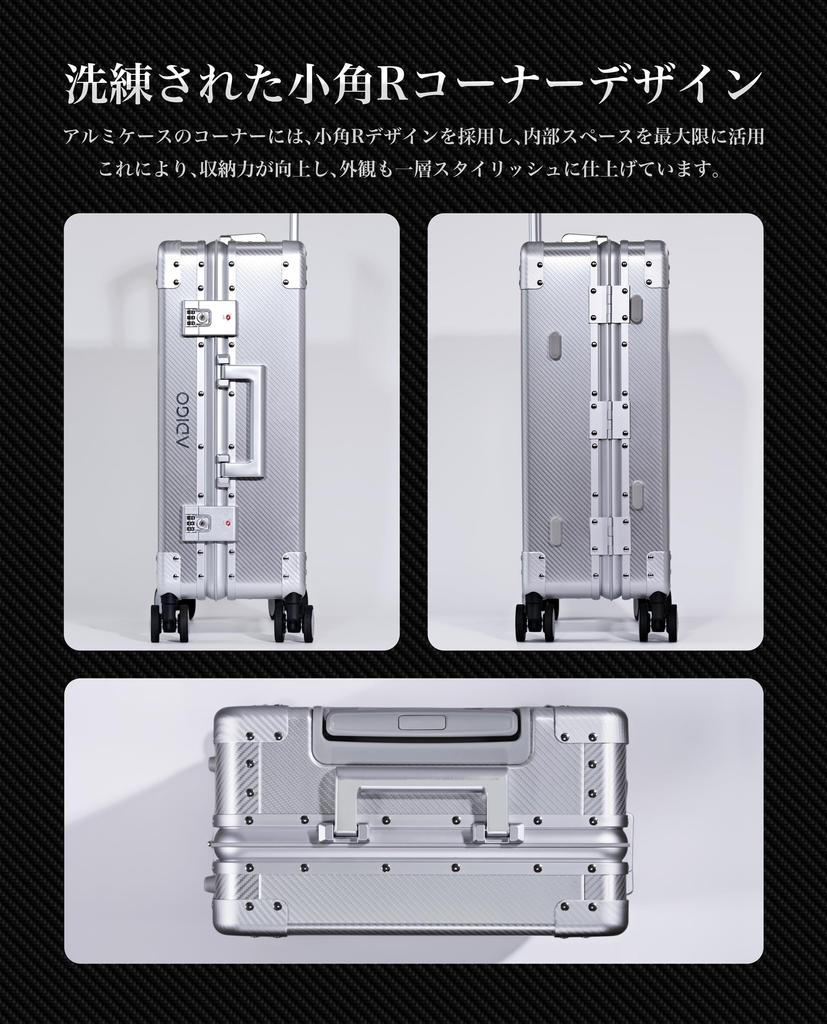 洗練された小角Rコーナーデザイン

アルミケースのコーナーには、小角Rデザインを採用し、内部スペースを最大限に活用
これにより、収納力が向上し、外観も一層スタイリッシュに仕上げています。

ADIGO