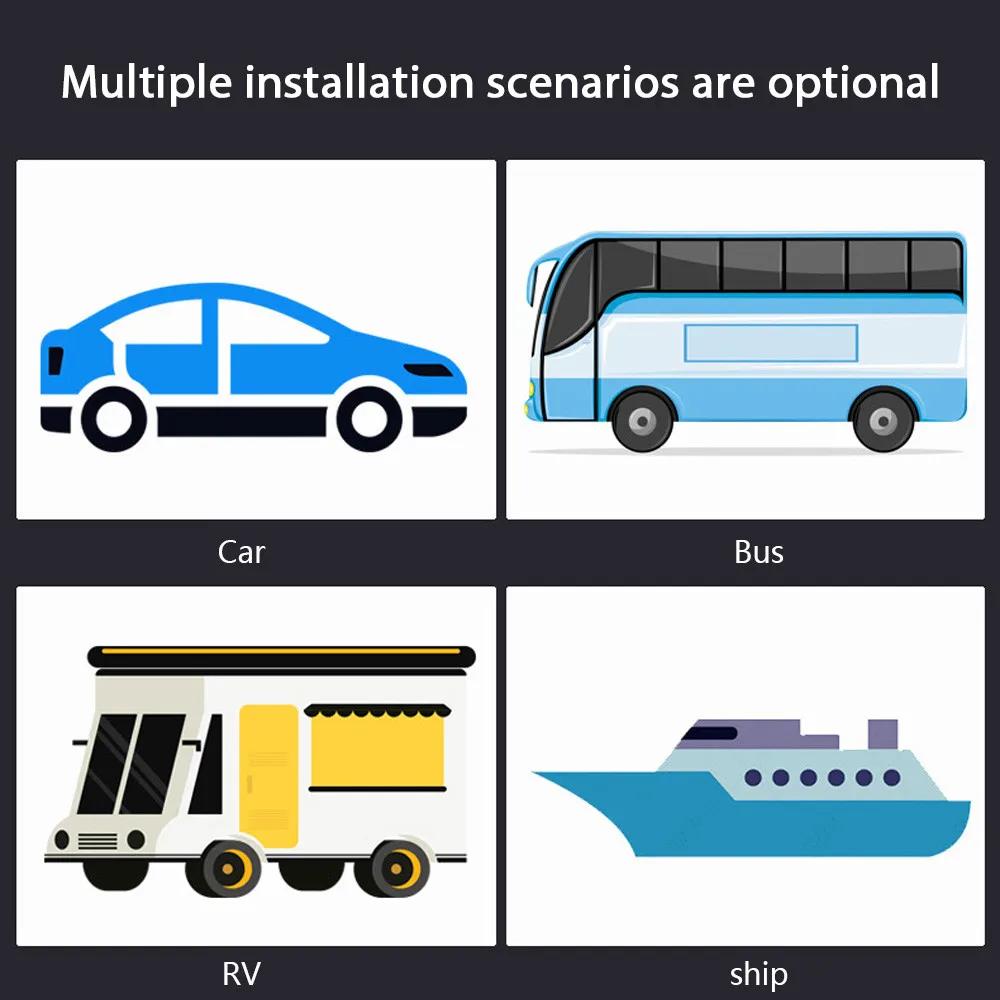 Multiple installation scenarios are optional

Car

Bus

RV

ship