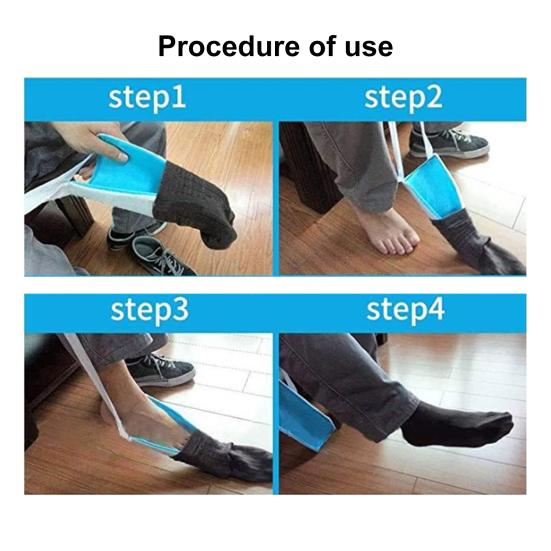 Procedure of use

step1

step2

step3

step4