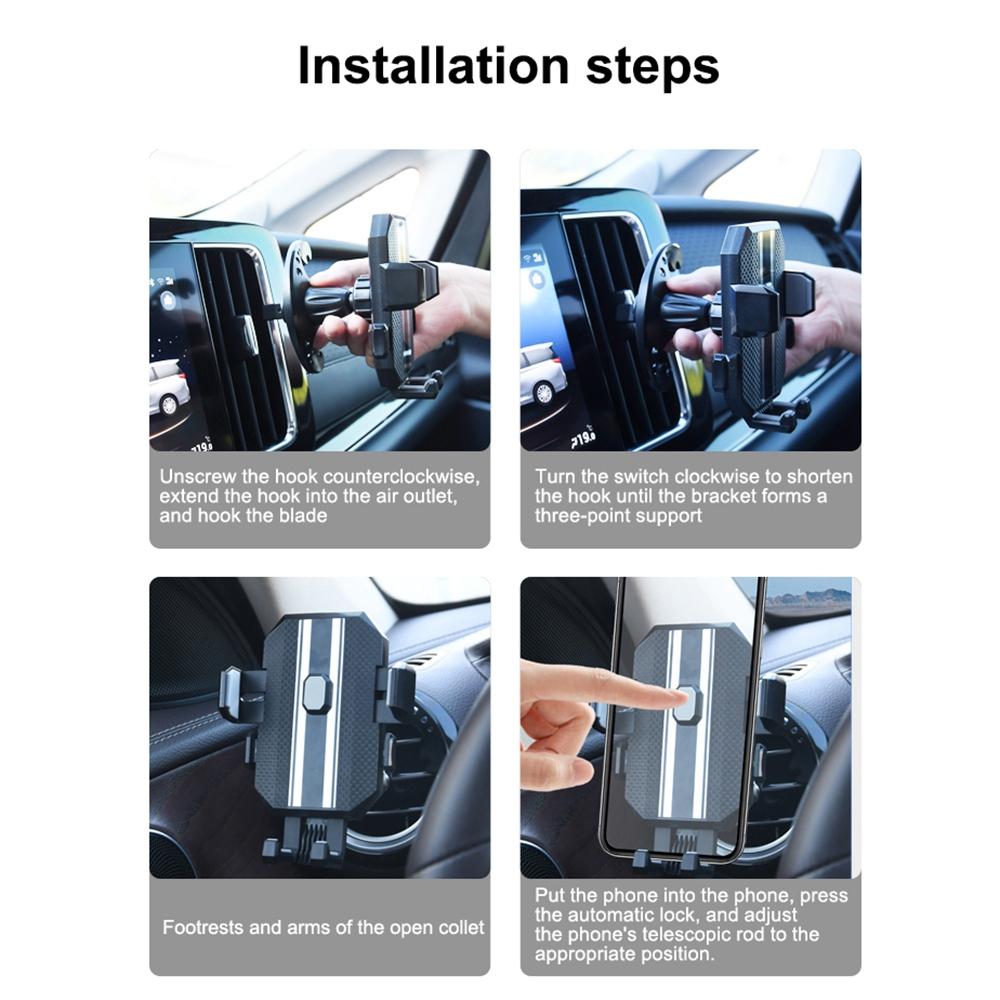 Installation steps

Unscrew the hook counterclockwise, extend the hook into the air outlet, and hook the blade

Turn the switch clockwise to shorten the hook until the bracket forms a three-point support

Footrests and arms of the open collet

Put the phone into the phone, press the automatic lock, and adjust the phone's telescopic rod to the appropriate position.