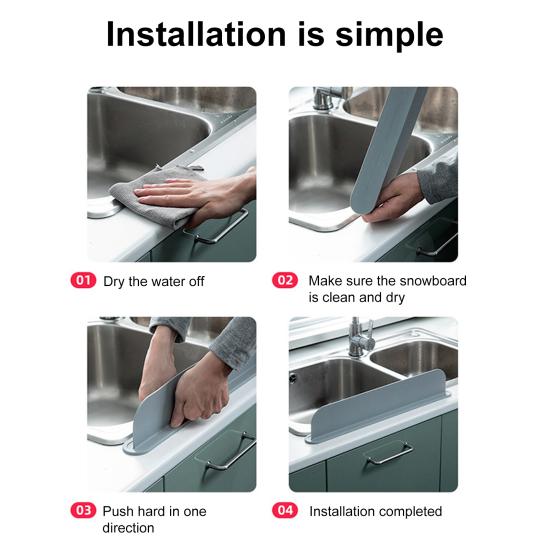 Installation is simple

01 Dry the water off

02 Make sure the snowboard is clean and dry

03 Push hard in one direction

04 Installation completed