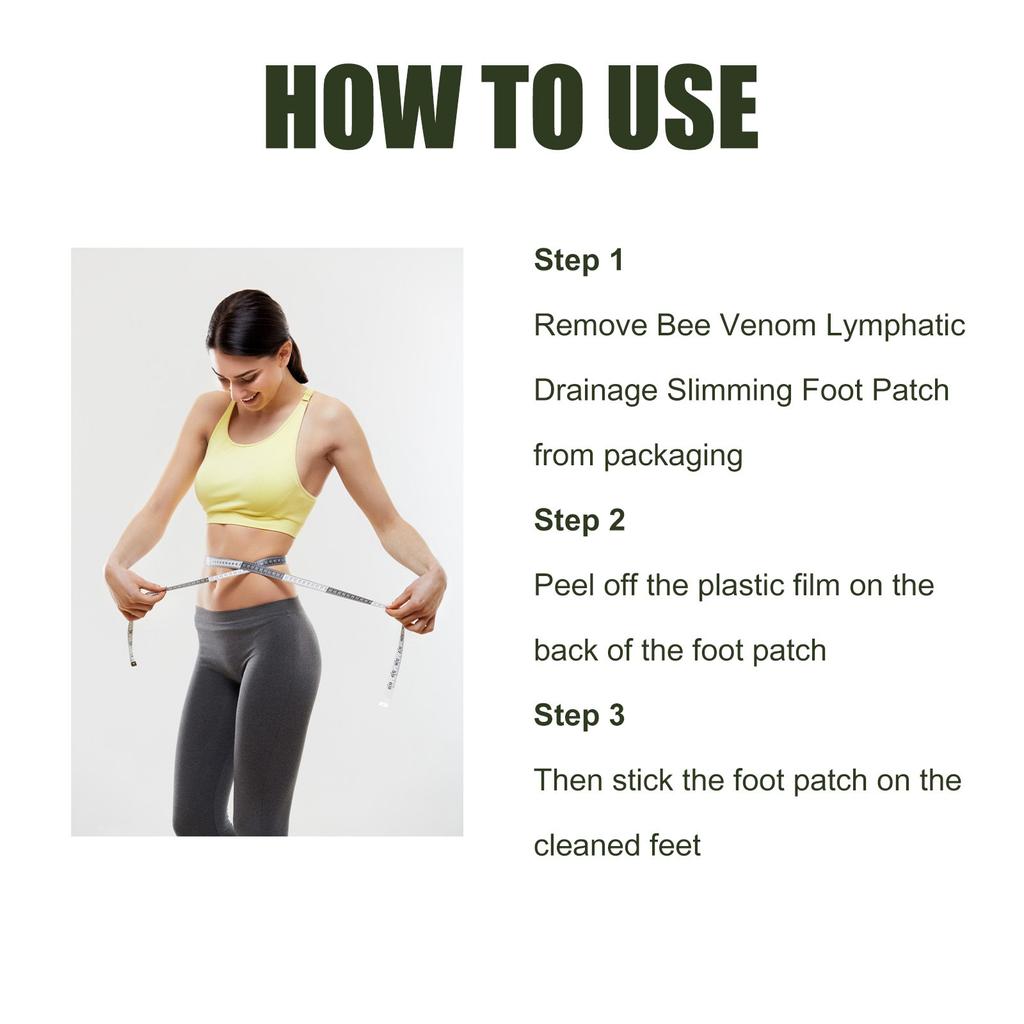 HOW TO USE

Step 1

Remove Bee Venom Lymphatic Drainage Slimming Foot Patch from packaging

Step 2

Peel off the plastic film on the back of the foot patch

Step 3

Then stick the foot patch on the cleaned feet