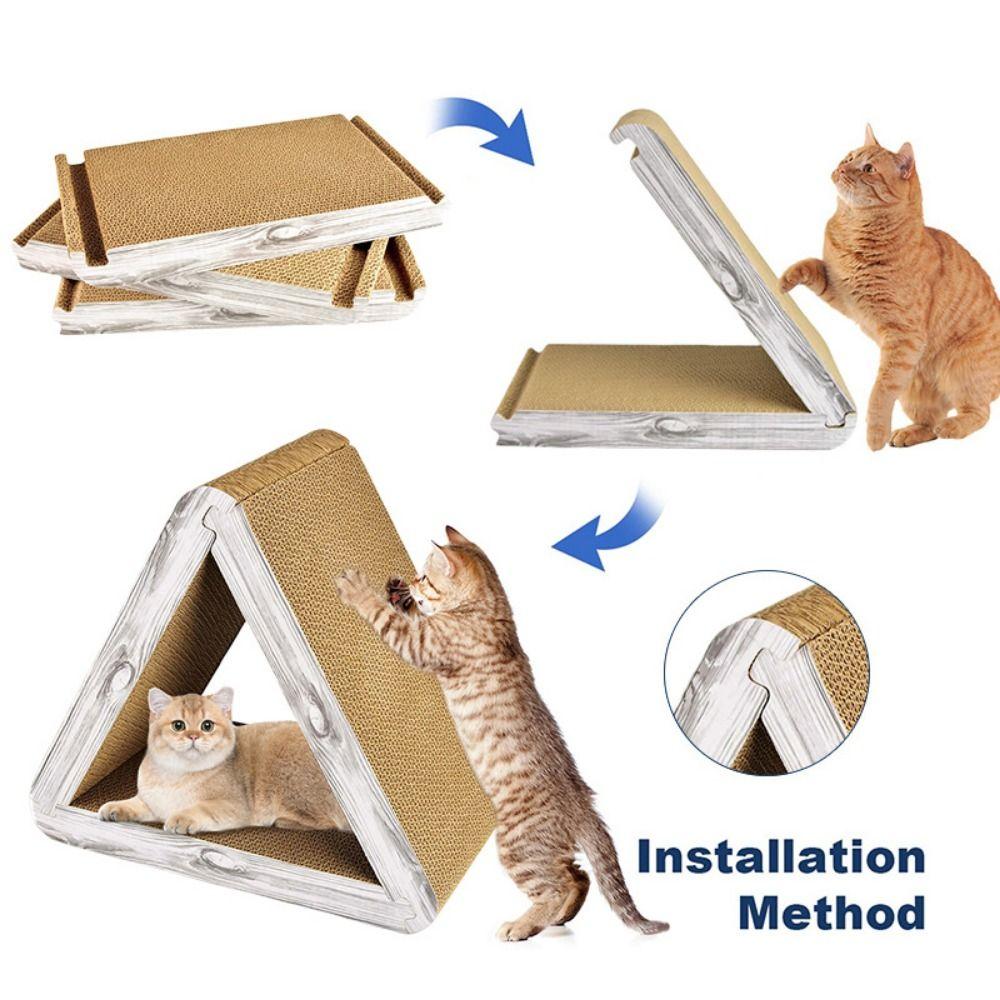 Installation Method