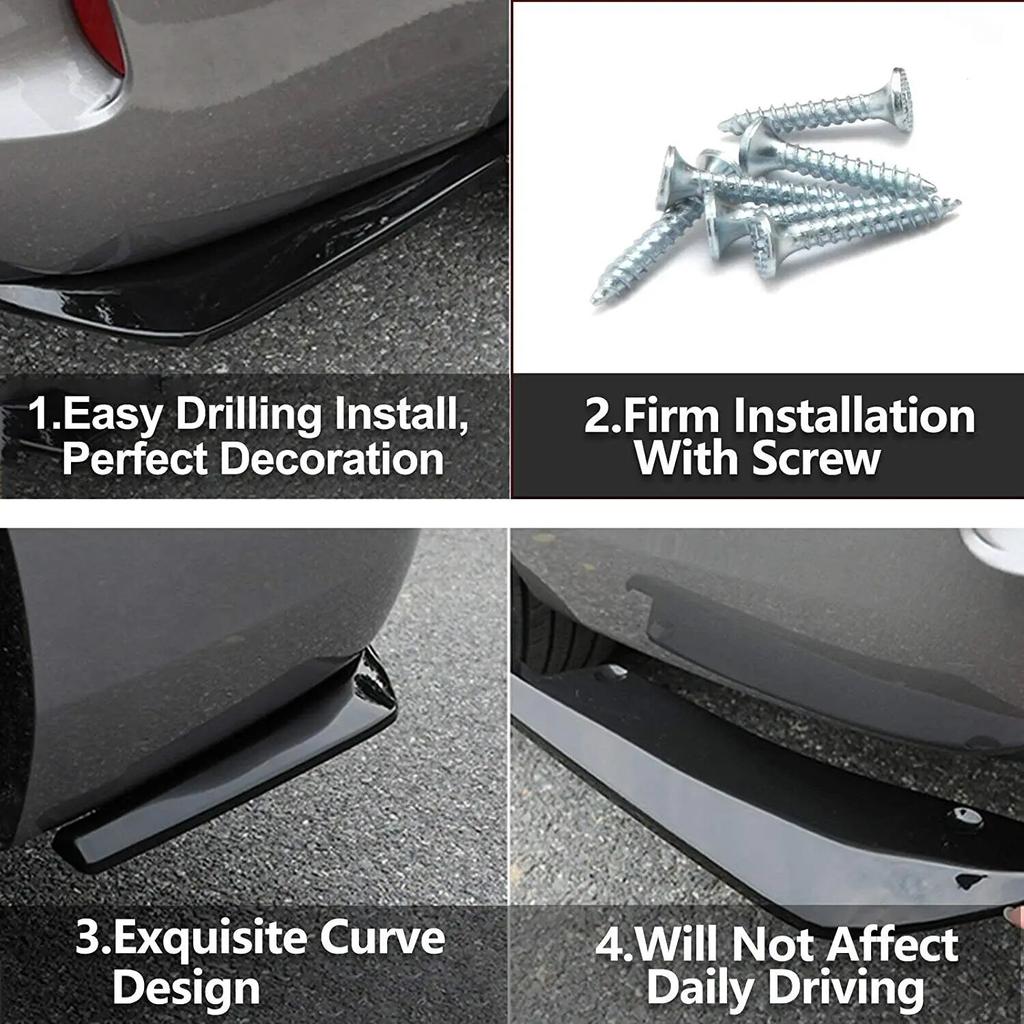 1.Easy Drilling Install, Perfect Decoration

2.Firm Installation With Screw

3.Exquisite Curve Design

4.Will Not Affect Daily Driving