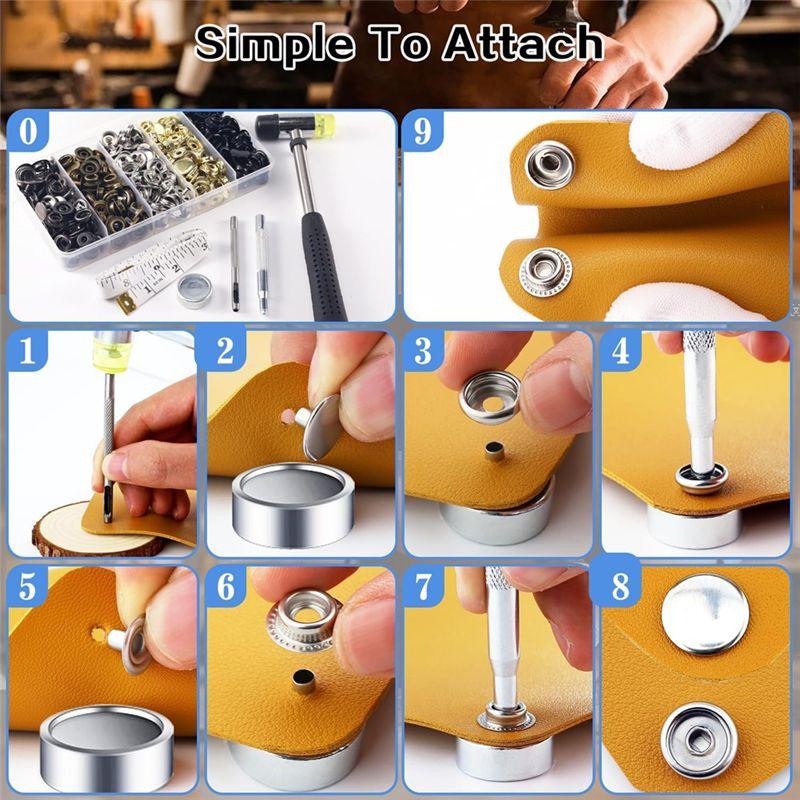 Simple To Attach

0

9

1

2

3

4

5

6

7

8