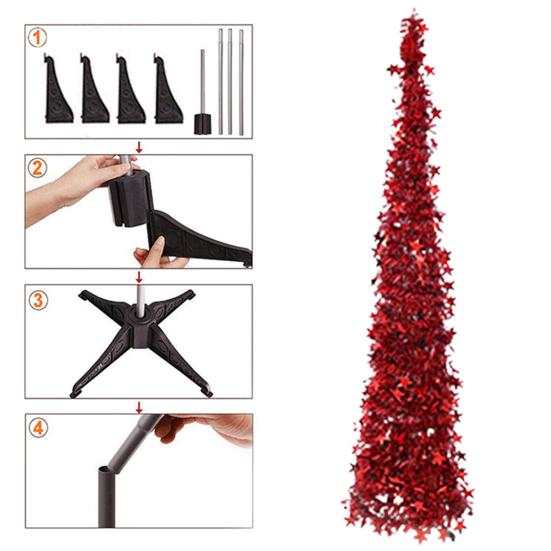 1

2

3

4