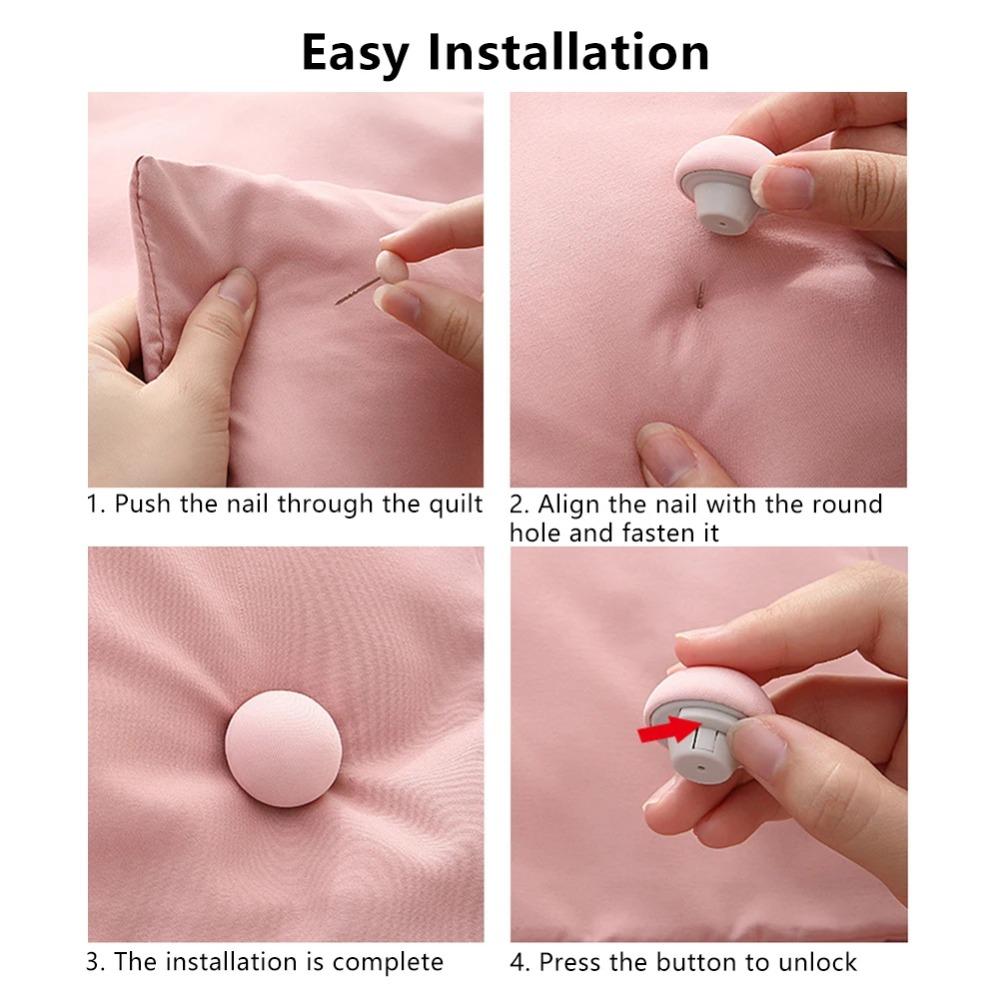 Easy Installation

1. Push the nail through the quilt

2. Align the nail with the round hole and fasten it

3. The installation is complete

4. Press the button to unlock