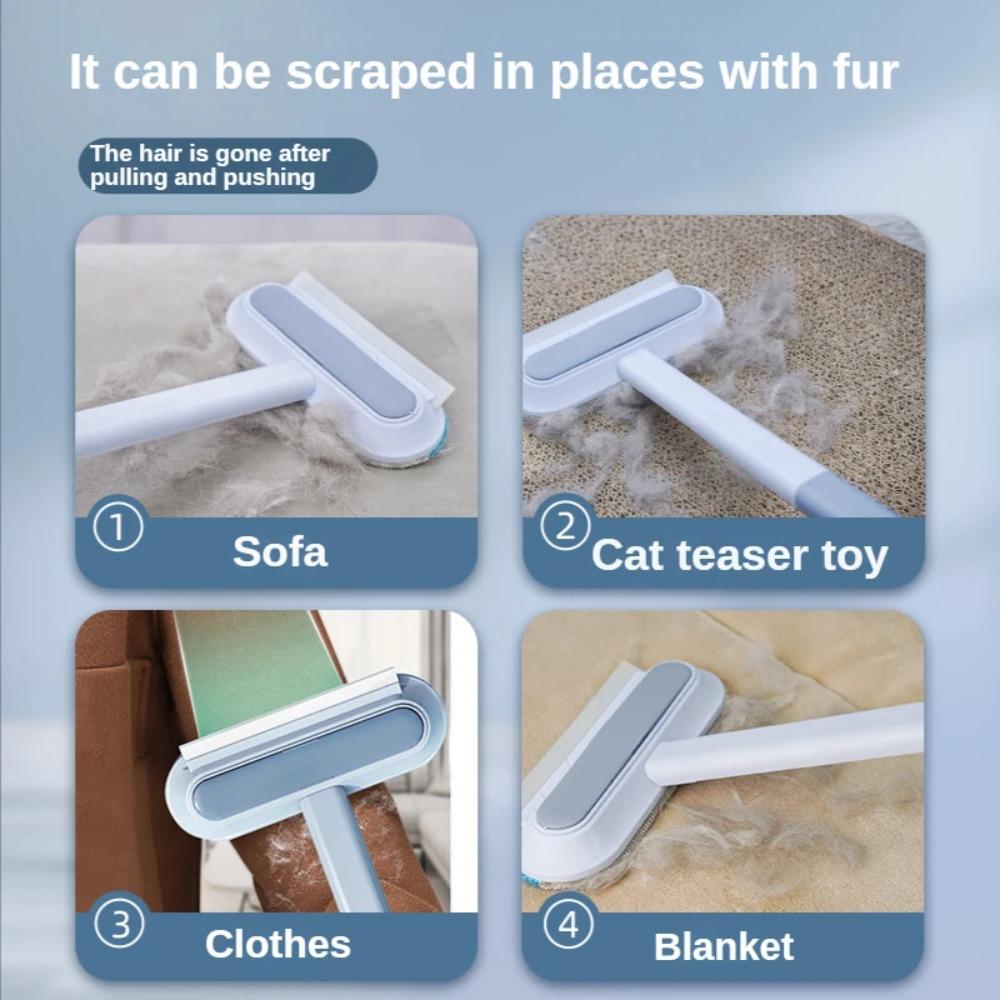 It can be scraped in places with fur

The hair is gone after pulling and pushing

① Sofa

② Cat teaser toy

③ Clothes

④ Blanket