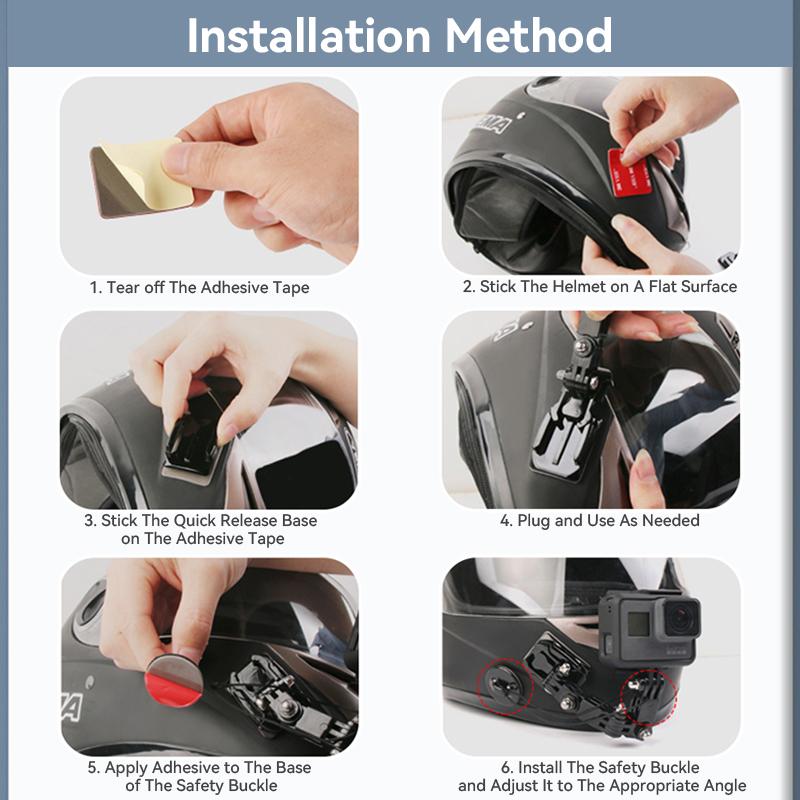 Installation Method

1. Tear off The Adhesive Tape

2. Stick The Helmet on A Flat Surface

3. Stick The Quick Release Base on The Adhesive Tape

4. Plug and Use As Needed

5. Apply Adhesive to The Base of The Safety Buckle

6. Install The Safety Buckle and Adjust It to The Appropriate Angle