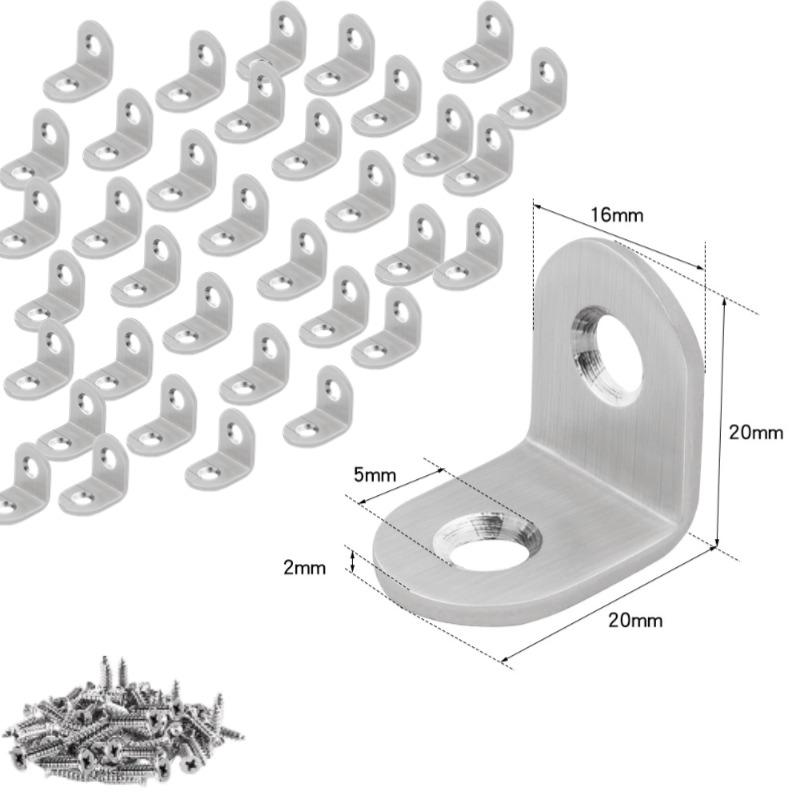 16mm

20mm

5mm

2mm

20mm