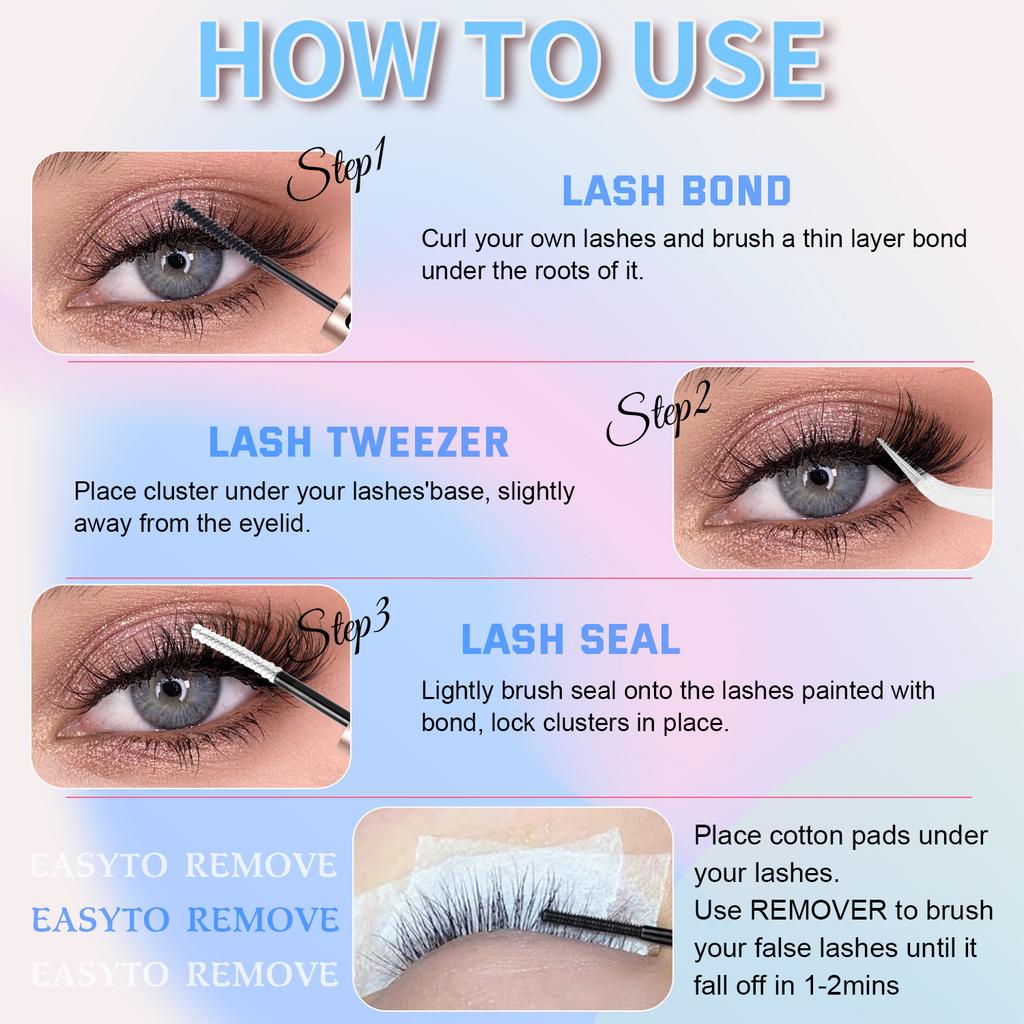 HOW TO USE

Step1

LASH BOND

Curl your own lashes and brush a thin layer bond under the roots of it.

Step2

LASH TWEEZER

Place cluster under your lashes'base, slightly away from the eyelid.

Step3

LASH SEAL

Lightly brush seal onto the lashes painted with bond, lock clusters in place.

EASYTO REMOVE
EASYTO REMOVE
EASYTO REMOVE

Place cotton pads under your lashes.
Use REMOVER to brush your false lashes until it fall off in 1-2mins