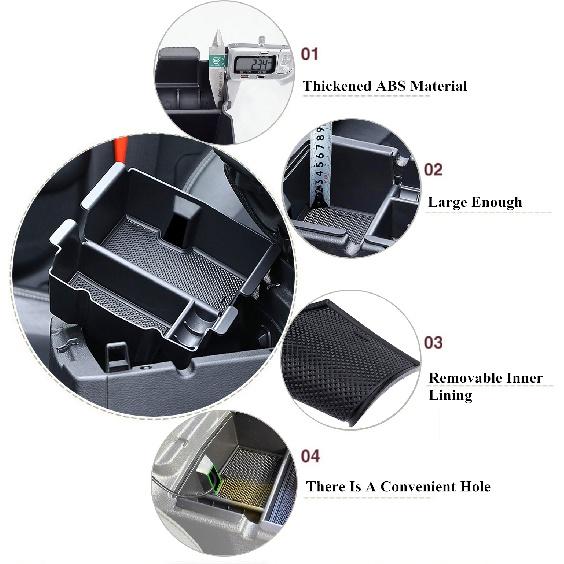 2.34

01

Thickened ABS Material

3 4 5 6 7 8 9

02

Large Enough

03

Removable Inner Lining

04

There Is A Convenient Hole