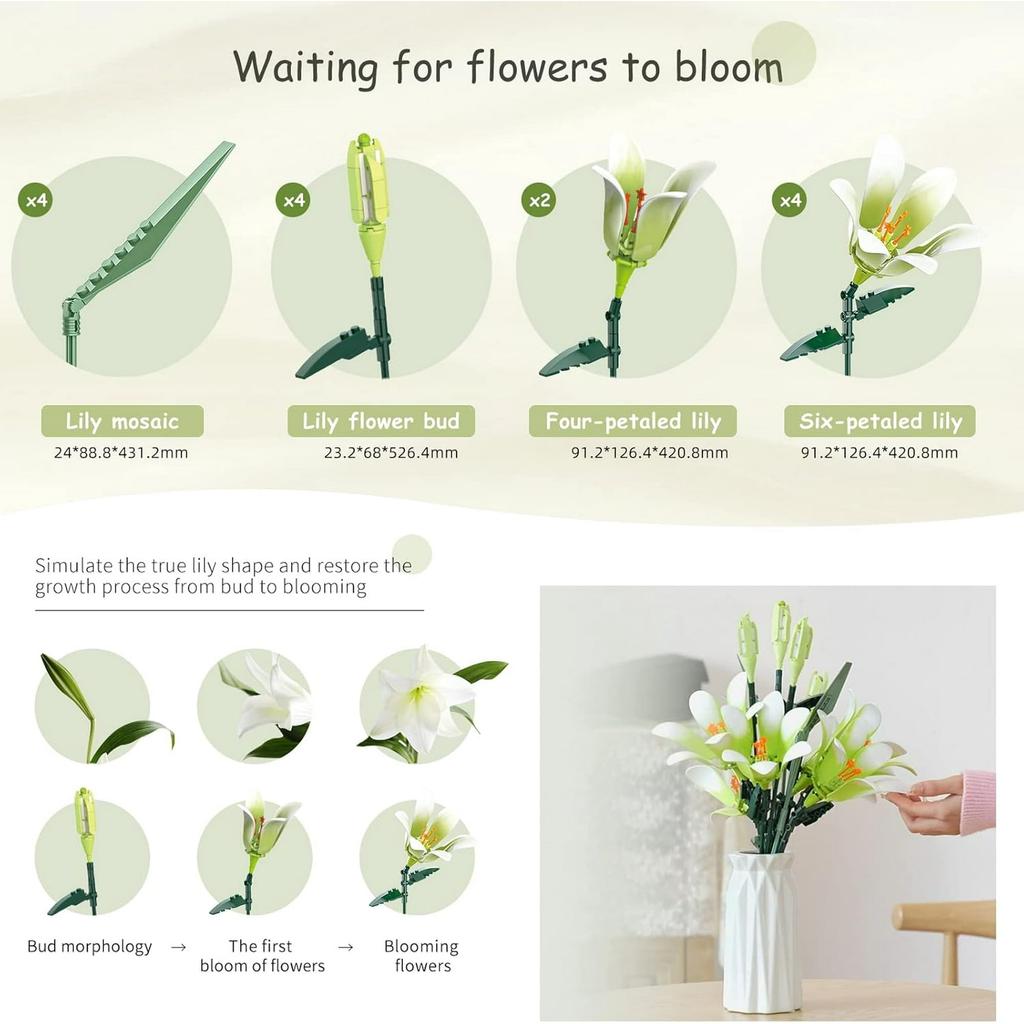 Waiting for flowers to bloom

x4

Lily mosaic

24*88.8*431.2mm

x4

Lily flower bud

23.2*68*526.4mm

x2

Four-petaled lily

91.2*126.4*420.8mm

x4

Six-petaled lily

91.2*126.4*420.8mm

Simulate the true lily shape and restore the growth process from bud to blooming

Bud morphology → The first bloom of flowers → Blooming flowers